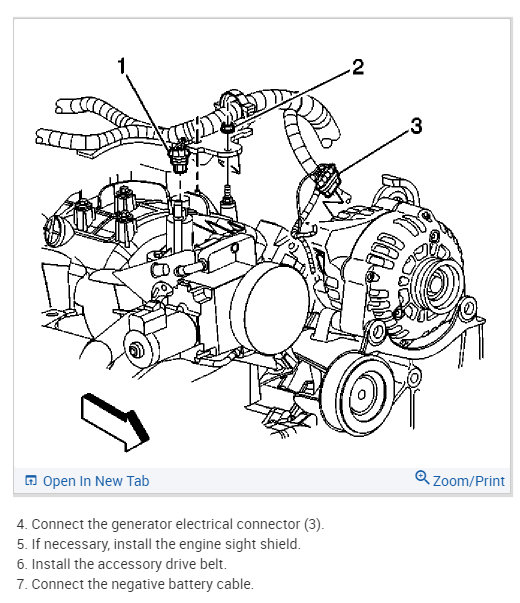 1

2

3

Open In New Tab

Zoom/Print

4. Connect the generator electrical connector (3).
5. If necessary, install the engine sight shield.
6. Install the accessory drive belt.
7. Connect the negative battery cable.