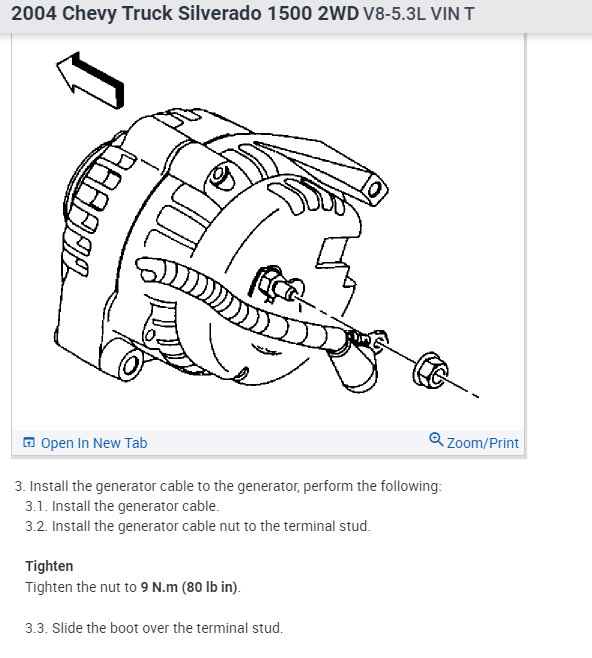 2004 Chevy Truck Silverado 1500 2WD V8-5.3L VIN T

Open In New Tab

Zoom/Print

3. Install the generator cable to the generator, perform the following:

3.1. Install the generator cable.

3.2. Install the generator cable nut to the terminal stud.

Tighten

Tighten the nut to 9 N.m (80 lb in).

3.3. Slide the boot over the terminal stud.