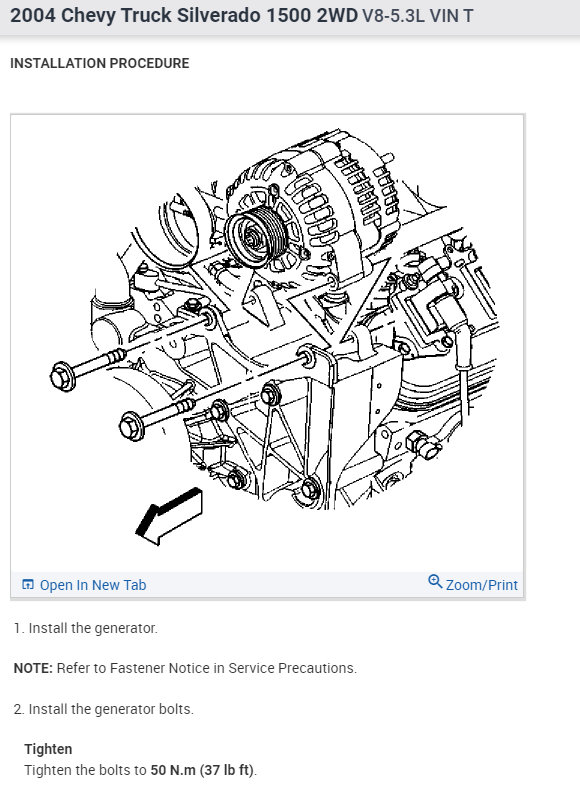 2004 Chevy Truck Silverado 1500 2WD V8-5.3L VIN T

INSTALLATION PROCEDURE

Open In New Tab

Zoom/Print

1. Install the generator.

NOTE: Refer to Fastener Notice in Service Precautions.

2. Install the generator bolts.

Tighten
Tighten the bolts to 50 N.m (37 lb ft).