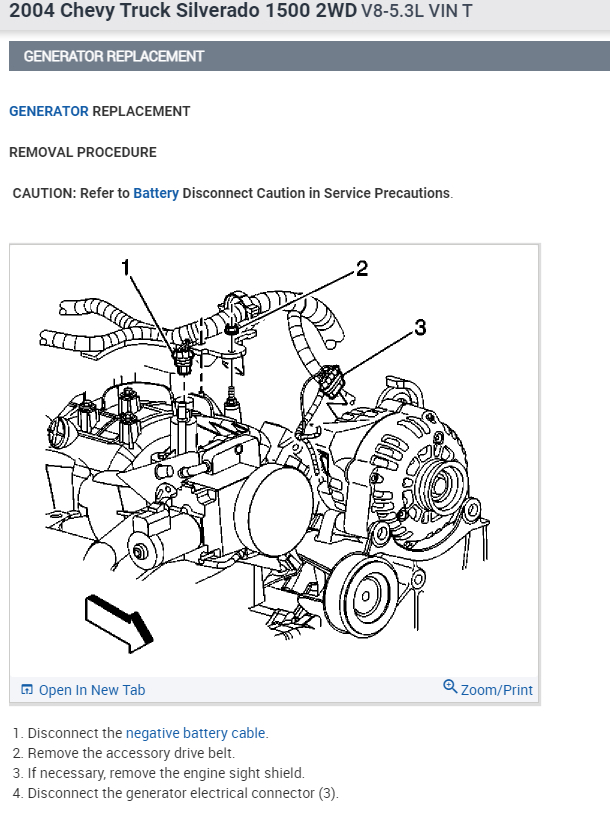 2004 Chevy Truck Silverado 1500 2WD V8-5.3L VIN T

GENERATOR REPLACEMENT

GENERATOR REPLACEMENT

REMOVAL PROCEDURE

CAUTION: Refer to Battery Disconnect Caution in Service Precautions.

1

2

3

Open In New Tab

Zoom/Print

1. Disconnect the negative battery cable.
2. Remove the accessory drive belt.
3. If necessary, remove the engine sight shield.
4. Disconnect the generator electrical connector (3).