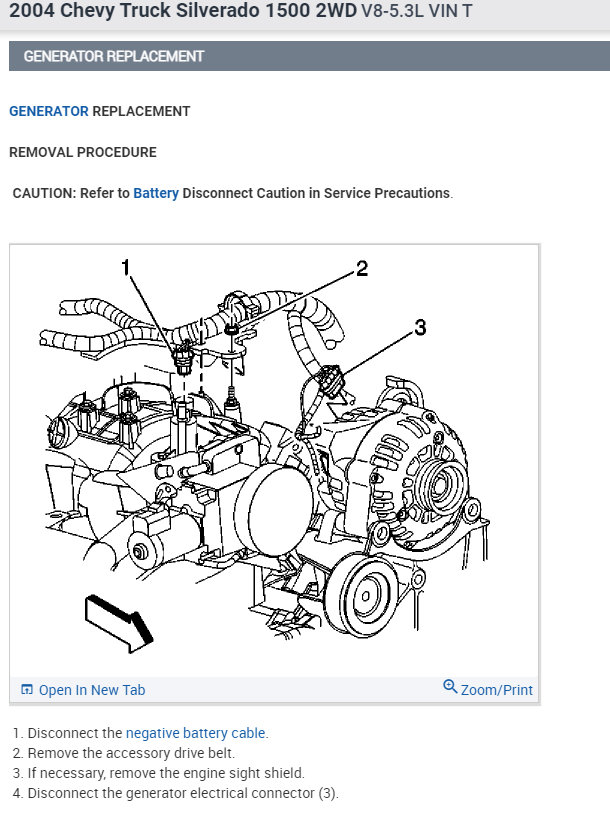 2004 Chevy Truck Silverado 1500 2WD V8-5.3L VIN T

GENERATOR REPLACEMENT

GENERATOR REPLACEMENT

REMOVAL PROCEDURE

CAUTION: Refer to Battery Disconnect Caution in Service Precautions.

1

2

3

Open In New Tab

Zoom/Print

1. Disconnect the negative battery cable.
2. Remove the accessory drive belt.
3. If necessary, remove the engine sight shield.
4. Disconnect the generator electrical connector (3).