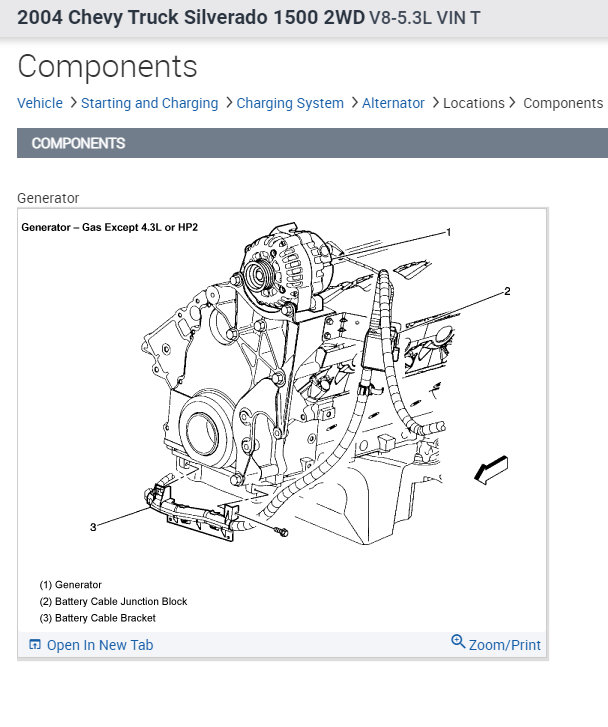 2004 Chevy Truck Silverado 1500 2WD V8-5.3L VIN T

Components

Vehicle > Starting and Charging > Charging System > Alternator > Locations > Components

COMPONENTS

Generator

Generator – Gas Except 4.3L or HP2

1

2

3

(1) Generator
(2) Battery Cable Junction Block
(3) Battery Cable Bracket

Open In New Tab

Zoom/Print