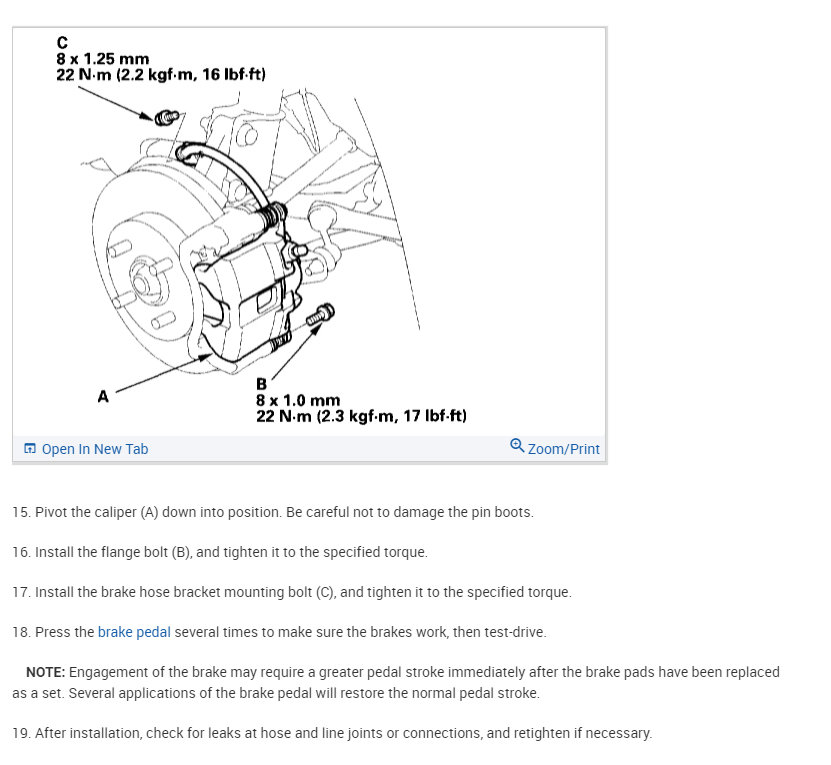 C
8 x 1.25 mm
22 N·m (2.2 kgf·m, 16 lbf·ft)

A

B
8 x 1.0 mm
22 N·m (2.3 kgf·m, 17 lbf·ft)

Open In New Tab

Zoom/Print

15. Pivot the caliper (A) down into position. Be careful not to damage the pin boots.

16. Install the flange bolt (B), and tighten it to the specified torque.

17. Install the brake hose bracket mounting bolt (C), and tighten it to the specified torque.

18. Press the brake pedal several times to make sure the brakes work, then test-drive.

NOTE: Engagement of the brake may require a greater pedal stroke immediately after the brake pads have been replaced as a set. Several applications of the brake pedal will restore the normal pedal stroke.

19. After installation, check for leaks at hose and line joints or connections, and retighten if necessary.