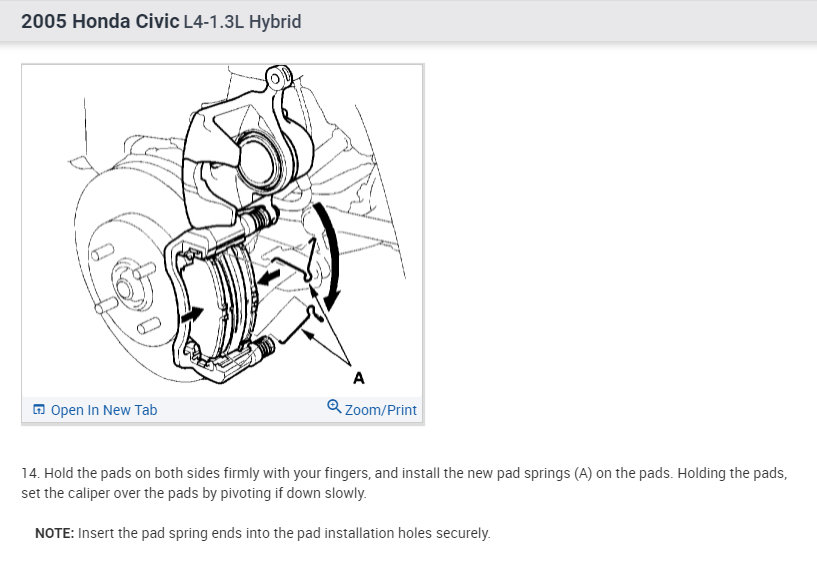 2005 Honda Civic L4-1.3L Hybrid

A

Open In New Tab

Zoom/Print

14. Hold the pads on both sides firmly with your fingers, and install the new pad springs (A) on the pads. Holding the pads, set the caliper over the pads by pivoting if down slowly.

NOTE: Insert the pad spring ends into the pad installation holes securely.