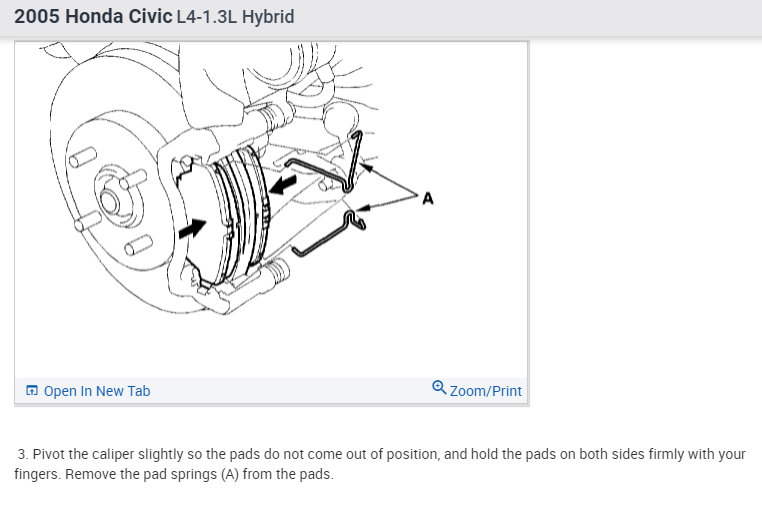 2005 Honda Civic L4-1.3L Hybrid

A

Open In New Tab

Zoom/Print

3. Pivot the caliper slightly so the pads do not come out of position, and hold the pads on both sides firmly with your fingers. Remove the pad springs (A) from the pads.