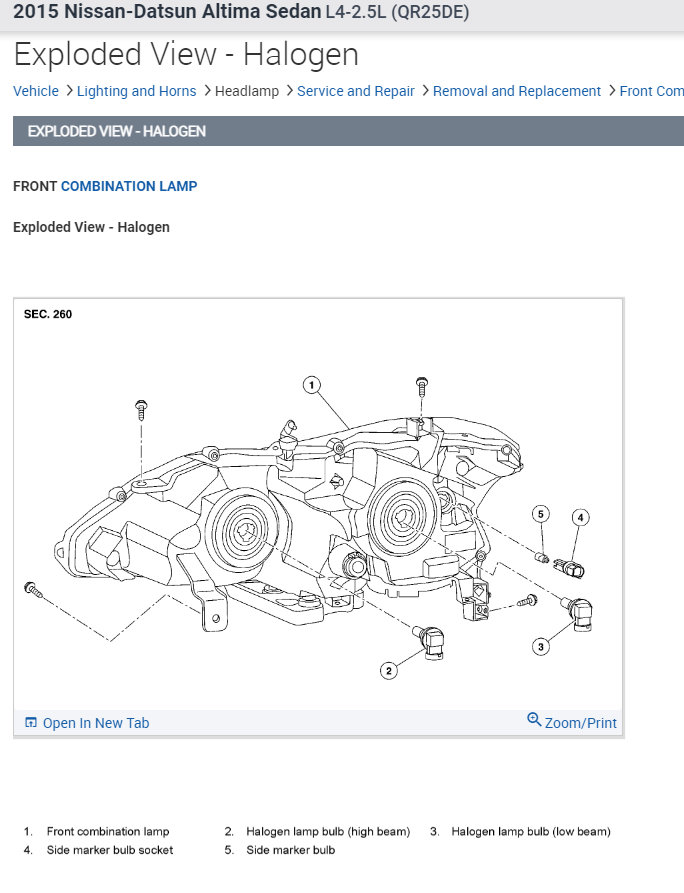 2015 Nissan-Datsun Altima Sedan L4-2.5L (QR25DE)

Exploded View - Halogen

Vehicle > Lighting and Horns > Headlamp > Service and Repair > Removal and Replacement > Front Com

EXPLODED VIEW - HALOGEN

FRONT COMBINATION LAMP

Exploded View - Halogen

SEC. 260

1

5

4

3

2

Open In New Tab

Zoom/Print

1. Front combination lamp
2. Halogen lamp bulb (high beam)
3. Halogen lamp bulb (low beam)
4. Side marker bulb socket
5. Side marker bulb