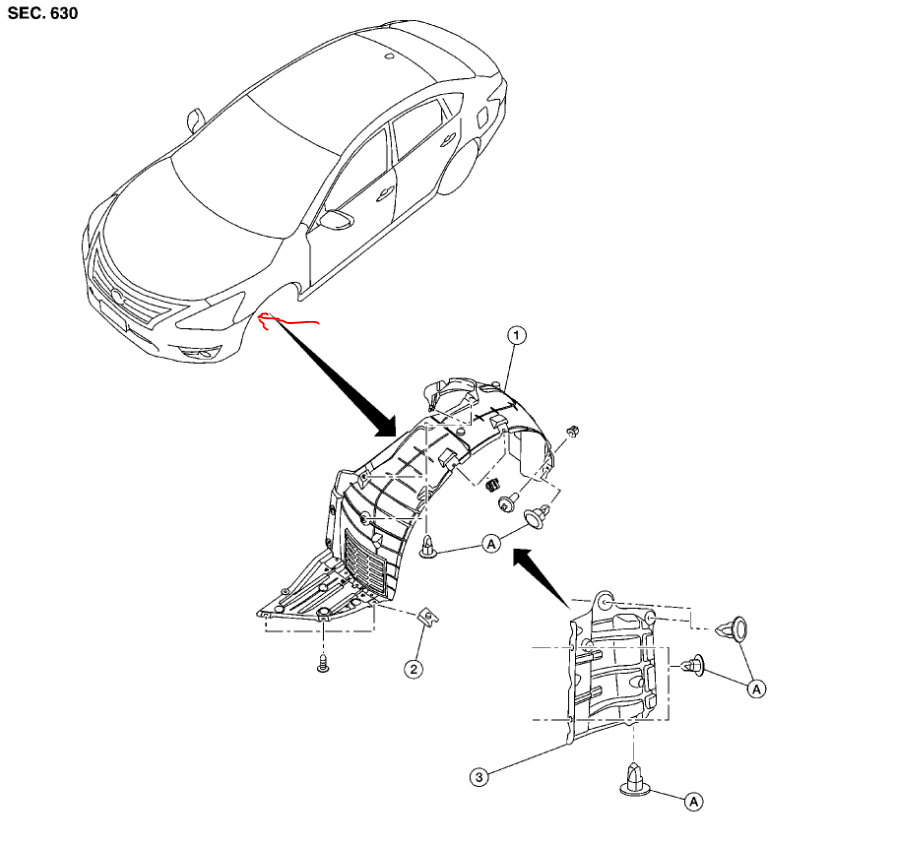 SEC. 630

1

A

2

A

3

A