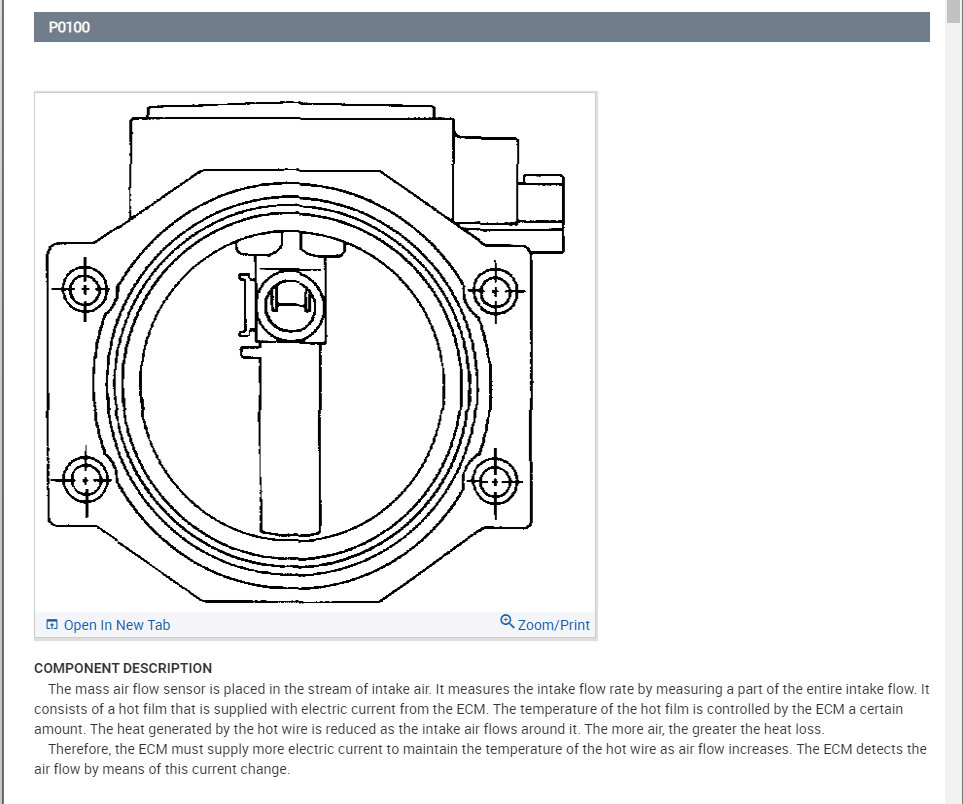 P0100

Open In New Tab

Zoom/Print

COMPONENT DESCRIPTION

The mass air flow sensor is placed in the stream of intake air. It measures the intake flow rate by measuring a part of the entire intake flow. It consists of a hot film that is supplied with electric current from the ECM. The temperature of the hot film is controlled by the ECM a certain amount. The heat generated by the hot wire is reduced as the intake air flows around it. The more air, the greater the heat loss.

Therefore, the ECM must supply more electric current to maintain the temperature of the hot wire as air flow increases. The ECM detects the air flow by means of this current change.