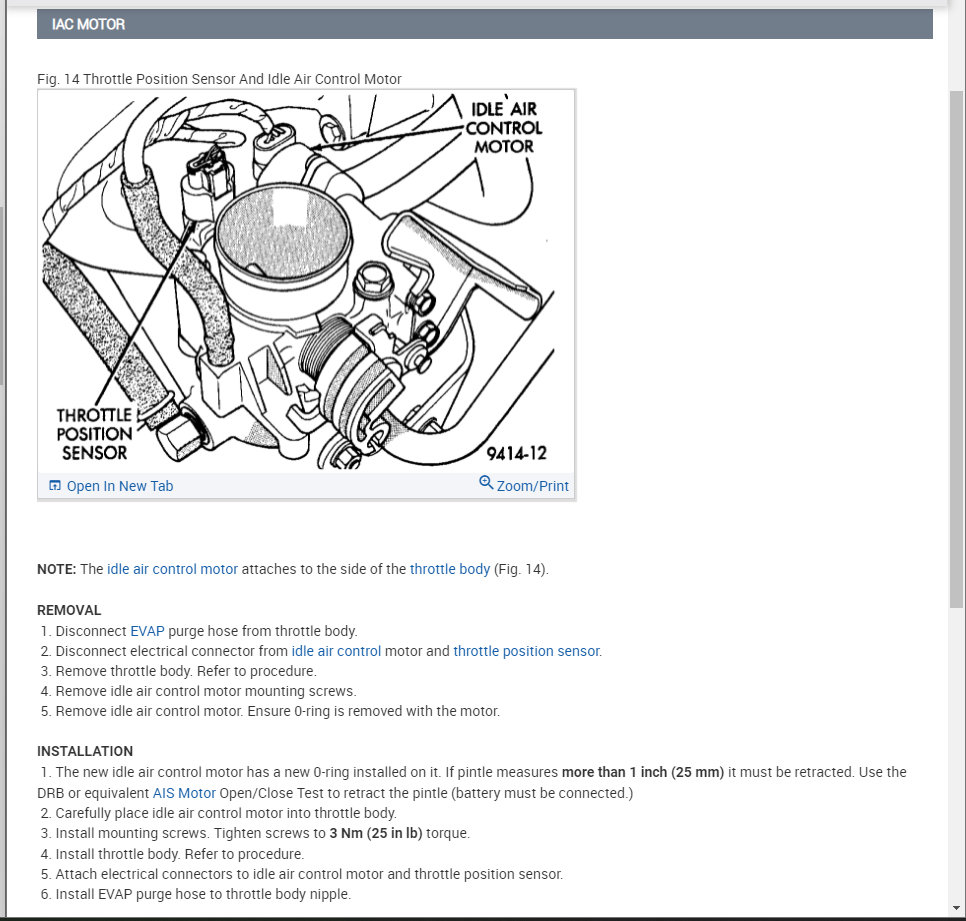 IAC MOTOR

Fig. 14 Throttle Position Sensor And Idle Air Control Motor

IDLE AIR CONTROL MOTOR

THROTTLE POSITION SENSOR

9414-12

Open In New Tab

Zoom/Print

NOTE: The idle air control motor attaches to the side of the throttle body (Fig. 14).

REMOVAL
1. Disconnect EVAP purge hose from throttle body.
2. Disconnect electrical connector from idle air control motor and throttle position sensor.
3. Remove throttle body. Refer to procedure.
4. Remove idle air control motor mounting screws.
5. Remove idle air control motor. Ensure 0-ring is removed with the motor.

INSTALLATION
1. The new idle air control motor has a new 0-ring installed on it. If pintle measures more than 1 inch (25 mm) it must be retracted. Use the DRB or equivalent AIS Motor Open/Close Test to retract the pintle (battery must be connected.)
2. Carefully place idle air control motor into throttle body.
3. Install mounting screws. Tighten screws to 3 Nm (25 in lb) torque.
4. Install throttle body. Refer to procedure.
5. Attach electrical connectors to idle air control motor and throttle position sensor.
6. Install EVAP purge hose to throttle body nipple.