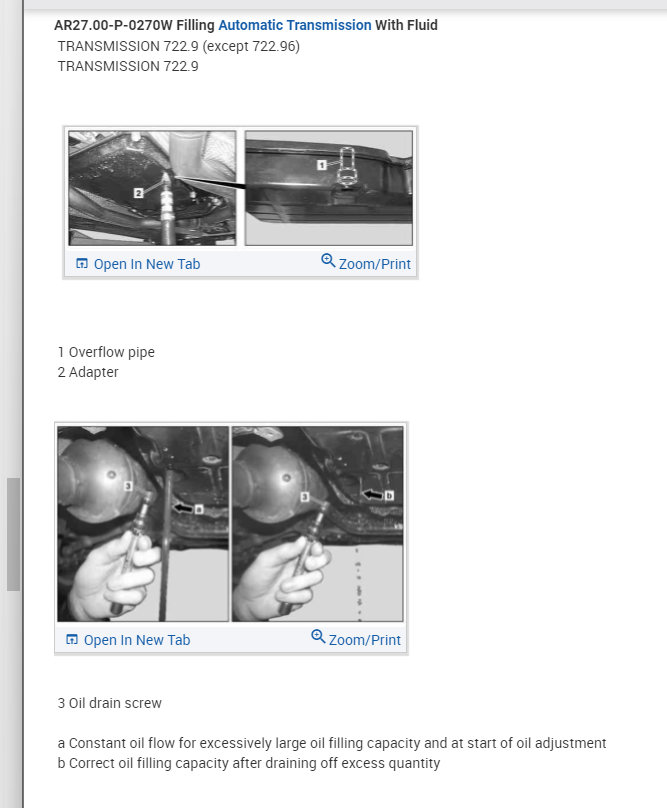 AR27.00-P-0270W Filling Automatic Transmission With Fluid
TRANSMISSION 722.9 (except 722.96)
TRANSMISSION 722.9

2
1

Open In New Tab
Zoom/Print

1 Overflow pipe
2 Adapter

3
a
3
b

Open In New Tab
Zoom/Print

3 Oil drain screw

a Constant oil flow for excessively large oil filling capacity and at start of oil adjustment
b Correct oil filling capacity after draining off excess quantity