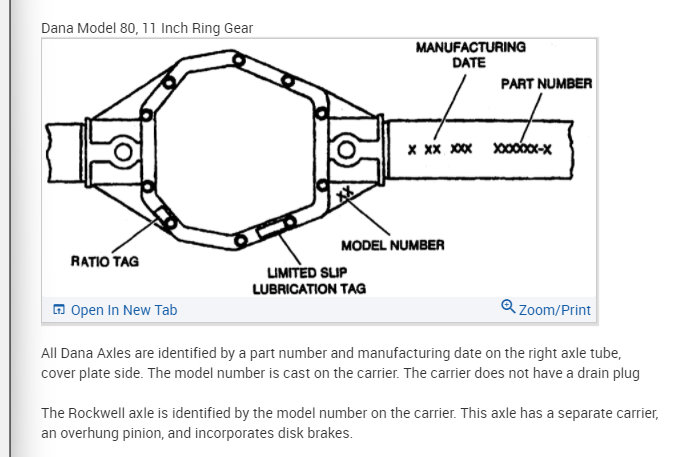 Dana Model 80, 11 Inch Ring Gear

MANUFACTURING DATE

PART NUMBER

X XX XXX XXXXXX-X

XX

MODEL NUMBER

RATIO TAG

LIMITED SLIP LUBRICATION TAG

Open In New Tab

Zoom/Print

All Dana Axles are identified by a part number and manufacturing date on the right axle tube, cover plate side. The model number is cast on the carrier. The carrier does not have a drain plug

The Rockwell axle is identified by the model number on the carrier. This axle has a separate carrier, an overhung pinion, and incorporates disk brakes.