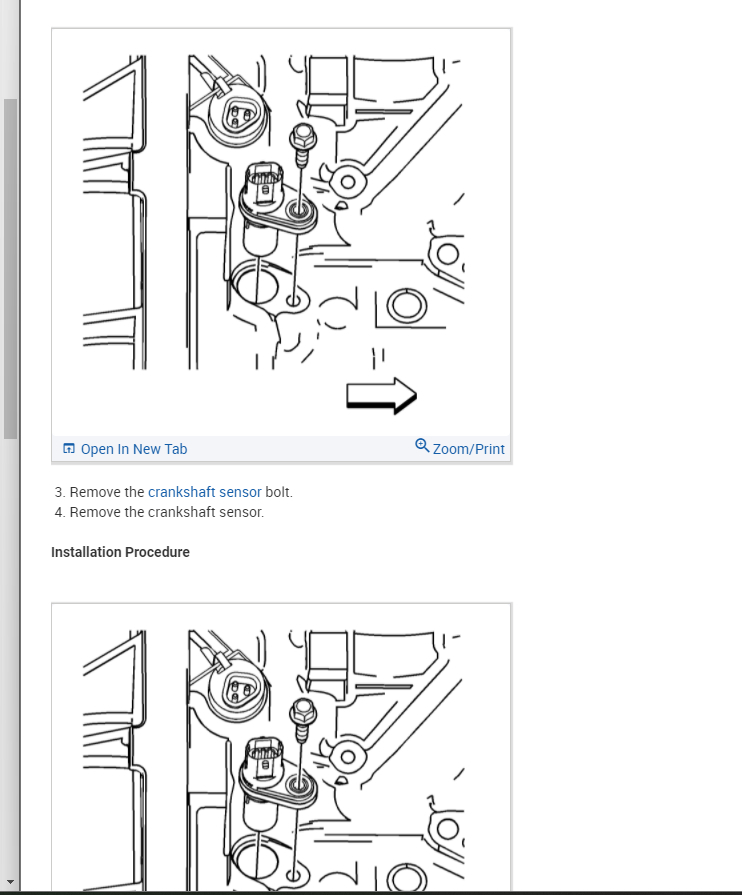 Open In New Tab

Zoom/Print

3. Remove the crankshaft sensor bolt.
4. Remove the crankshaft sensor.

Installation Procedure