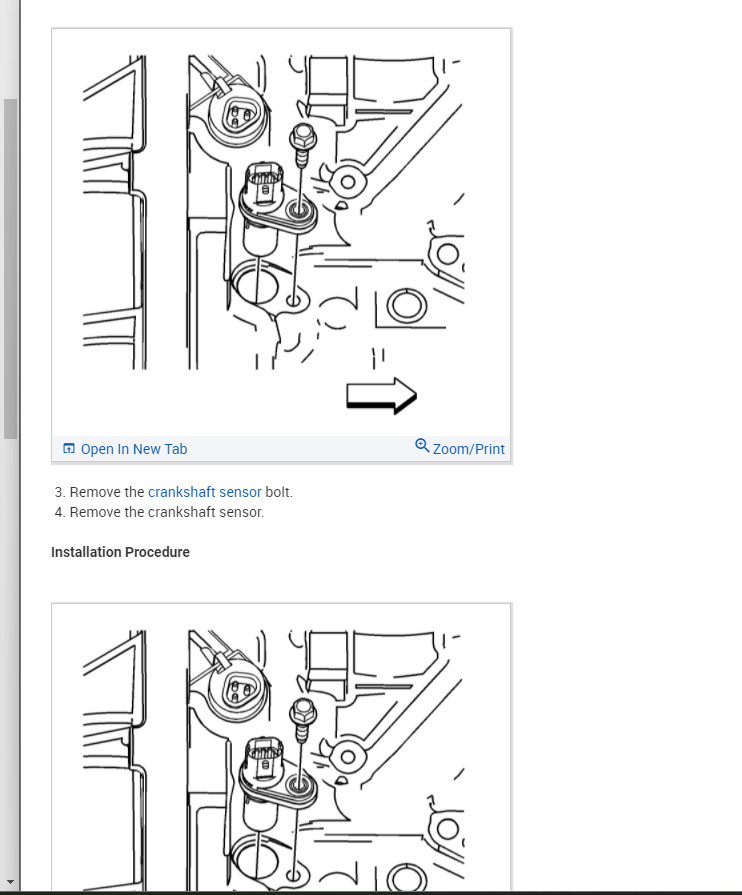 Open In New Tab

Zoom/Print

3. Remove the crankshaft sensor bolt.
4. Remove the crankshaft sensor.

Installation Procedure