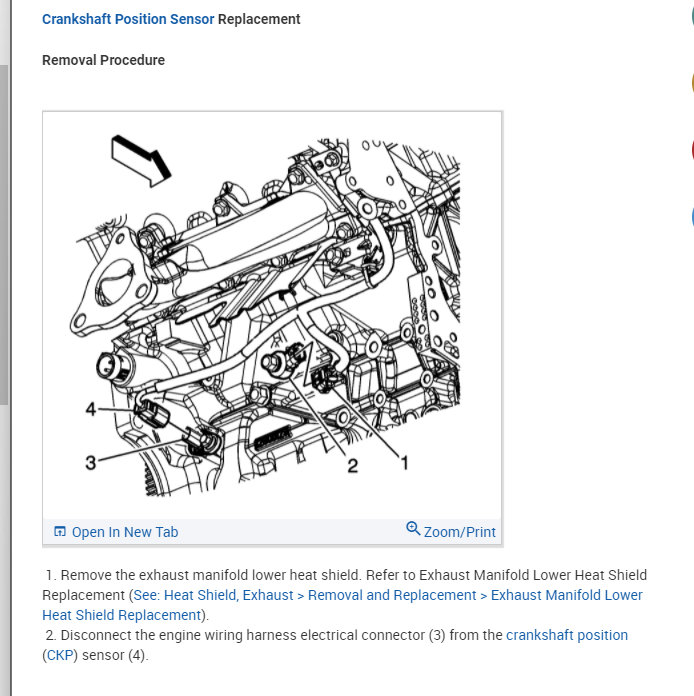 Crankshaft Position Sensor Replacement

Removal Procedure

4
3
2
1

Open In New Tab
Zoom/Print

1. Remove the exhaust manifold lower heat shield. Refer to Exhaust Manifold Lower Heat Shield Replacement (See: Heat Shield, Exhaust > Removal and Replacement > Exhaust Manifold Lower Heat Shield Replacement).
2. Disconnect the engine wiring harness electrical connector (3) from the crankshaft position (CKP) sensor (4).