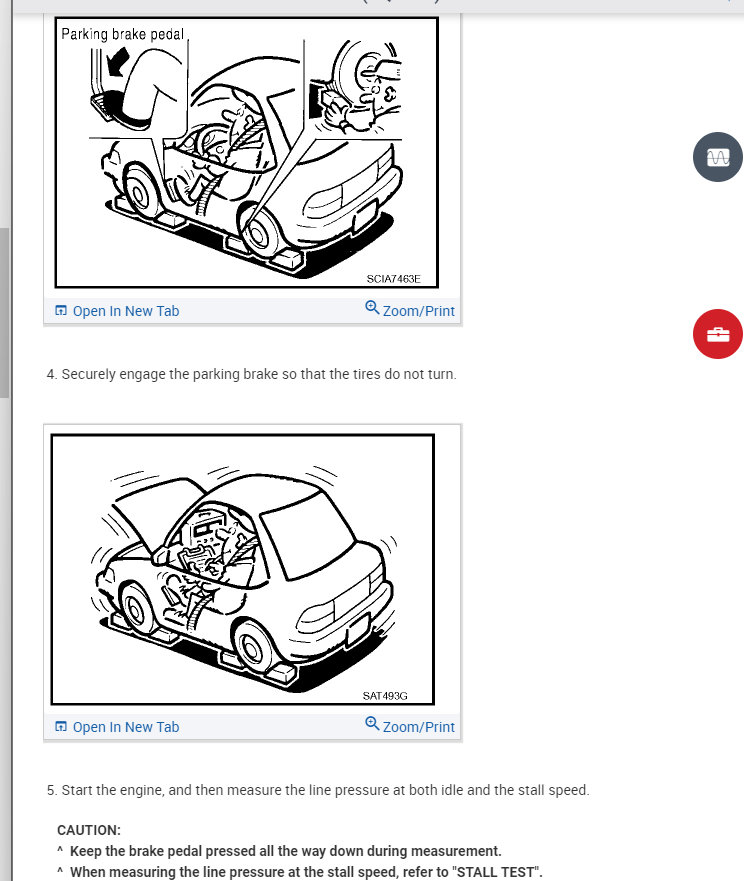 Parking brake pedal

SCIA7463E

Open In New Tab

Zoom/Print

4. Securely engage the parking brake so that the tires do not turn.

SAT493G

Open In New Tab

Zoom/Print

5. Start the engine, and then measure the line pressure at both idle and the stall speed.

CAUTION:

^ Keep the brake pedal pressed all the way down during measurement.

^ When measuring the line pressure at the stall speed, refer to "STALL TEST".