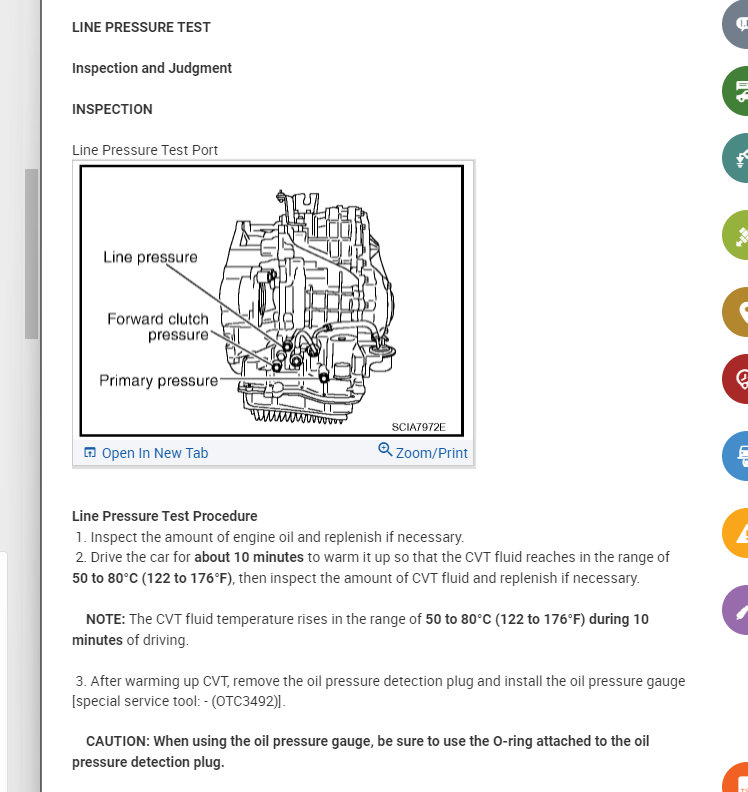 LINE PRESSURE TEST

Inspection and Judgment

INSPECTION

Line Pressure Test Port

Line pressure
Forward clutch pressure
Primary pressure
SCIA7972E

Open In New Tab
Zoom/Print

Line Pressure Test Procedure
1. Inspect the amount of engine oil and replenish if necessary.
2. Drive the car for about 10 minutes to warm it up so that the CVT fluid reaches in the range of 50 to 80°C (122 to 176°F), then inspect the amount of CVT fluid and replenish if necessary.

NOTE: The CVT fluid temperature rises in the range of 50 to 80°C (122 to 176°F) during 10 minutes of driving.

3. After warming up CVT, remove the oil pressure detection plug and install the oil pressure gauge [special service tool: - (OTC3492)].

CAUTION: When using the oil pressure gauge, be sure to use the O-ring attached to the oil pressure detection plug.