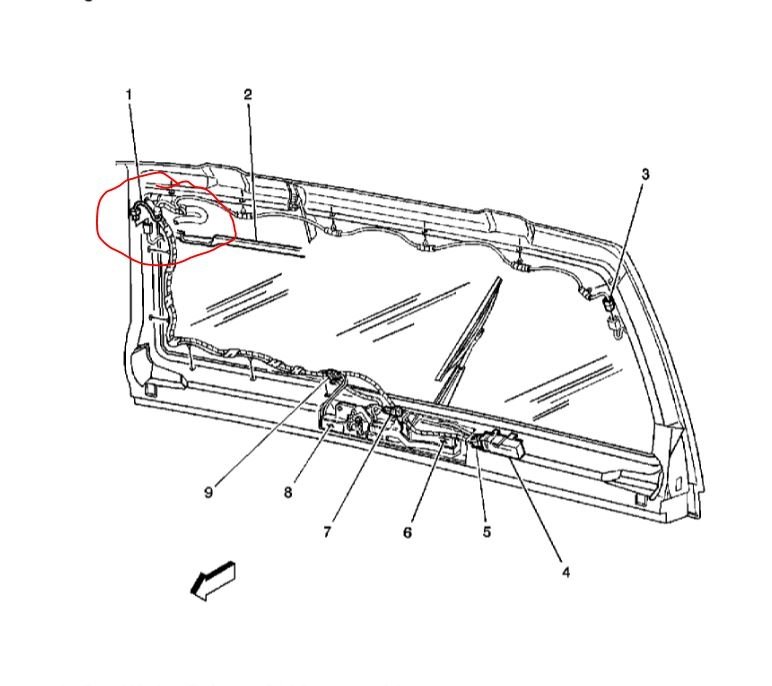 1
2
3
9
8
7
6
5
4