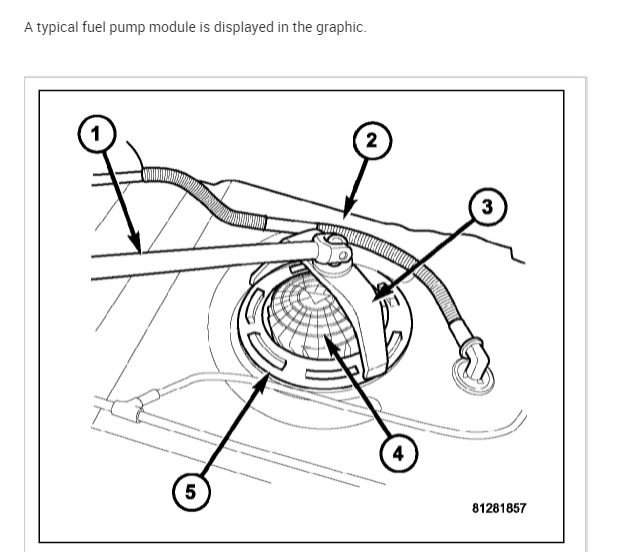 A typical fuel pump module is displayed in the graphic.

1

2

3

4

5

81281857