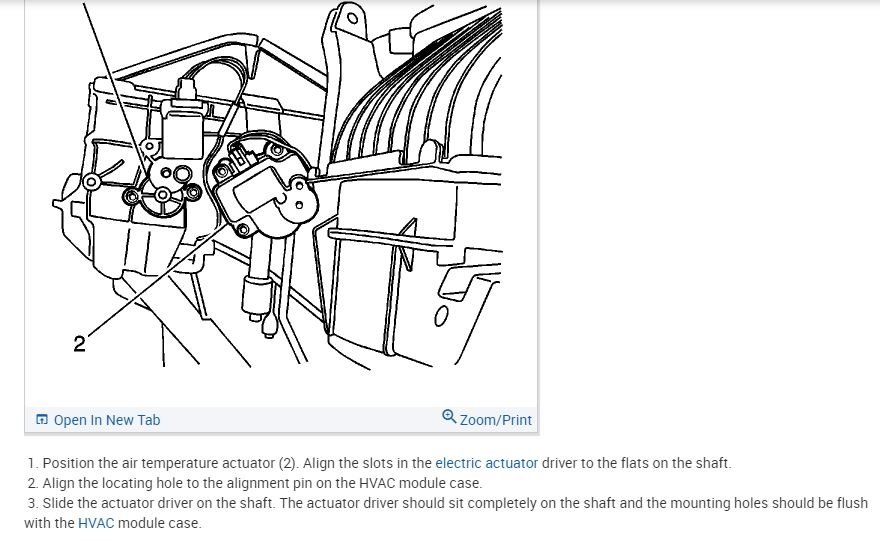 2

Open In New Tab

Zoom/Print

1. Position the air temperature actuator (2). Align the slots in the electric actuator driver to the flats on the shaft.
2. Align the locating hole to the alignment pin on the HVAC module case.
3. Slide the actuator driver on the shaft. The actuator driver should sit completely on the shaft and the mounting holes should be flush with the HVAC module case.