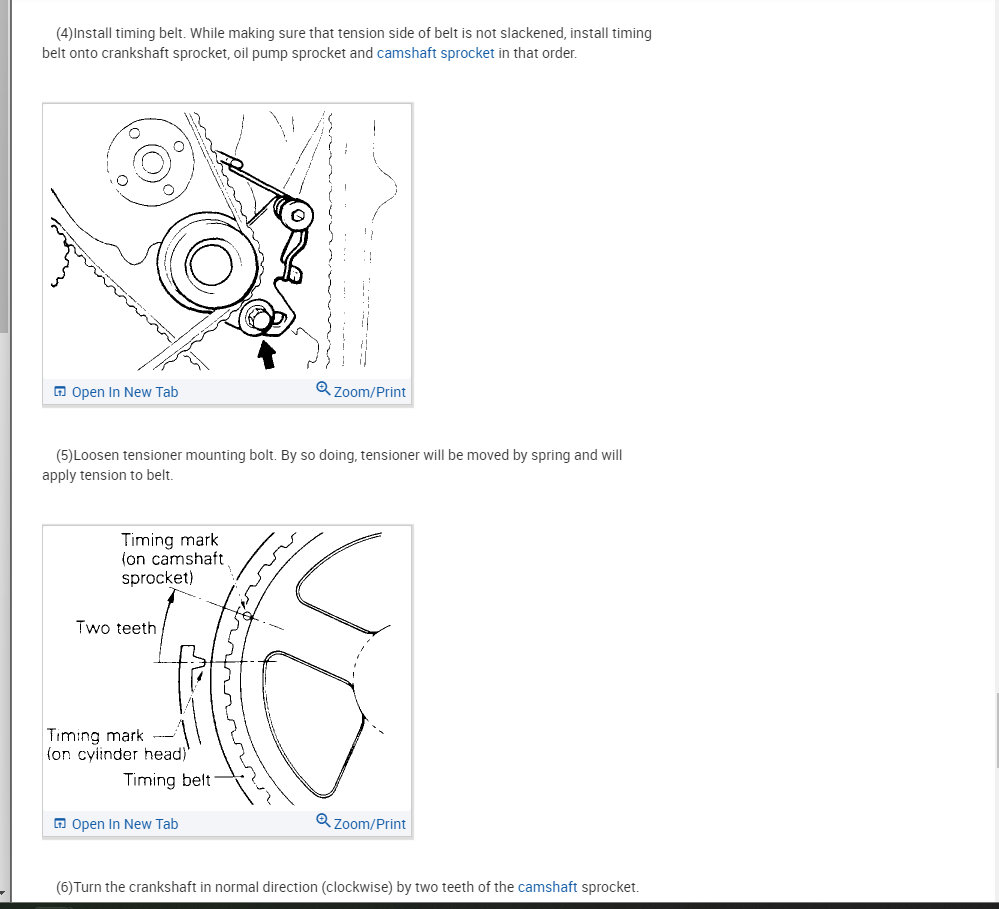 (4)Install timing belt. While making sure that tension side of belt is not slackened, install timing belt onto crankshaft sprocket, oil pump sprocket and camshaft sprocket in that order.

Open In New Tab
Zoom/Print

(5)Loosen tensioner mounting bolt. By so doing, tensioner will be moved by spring and will apply tension to belt.

Timing mark (on camshaft sprocket)
Two teeth
Timing mark (on cylinder head)
Timing belt

Open In New Tab
Zoom/Print

(6)Turn the crankshaft in normal direction (clockwise) by two teeth of the camshaft sprocket.