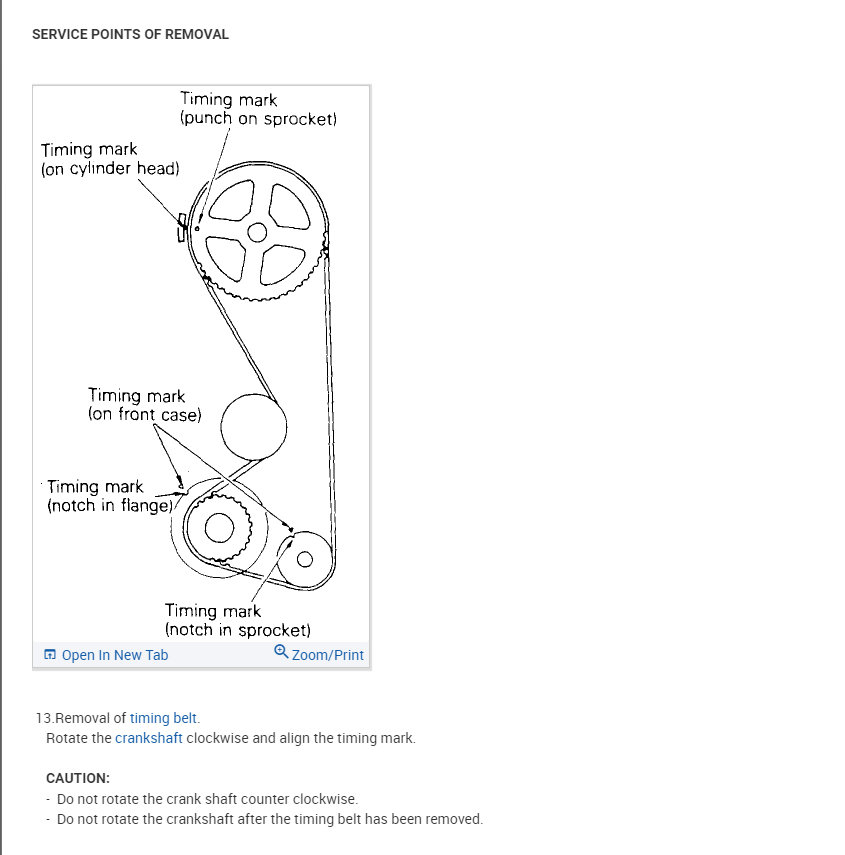 SERVICE POINTS OF REMOVAL

Timing mark
(punch on sprocket)

Timing mark
(on cylinder head)

Timing mark
(on front case)

Timing mark
(notch in flange)

Timing mark
(notch in sprocket)

Open In New Tab

Zoom/Print

13.Removal of timing belt.

Rotate the crankshaft clockwise and align the timing mark.

CAUTION:

- Do not rotate the crank shaft counter clockwise.
- Do not rotate the crankshaft after the timing belt has been removed.