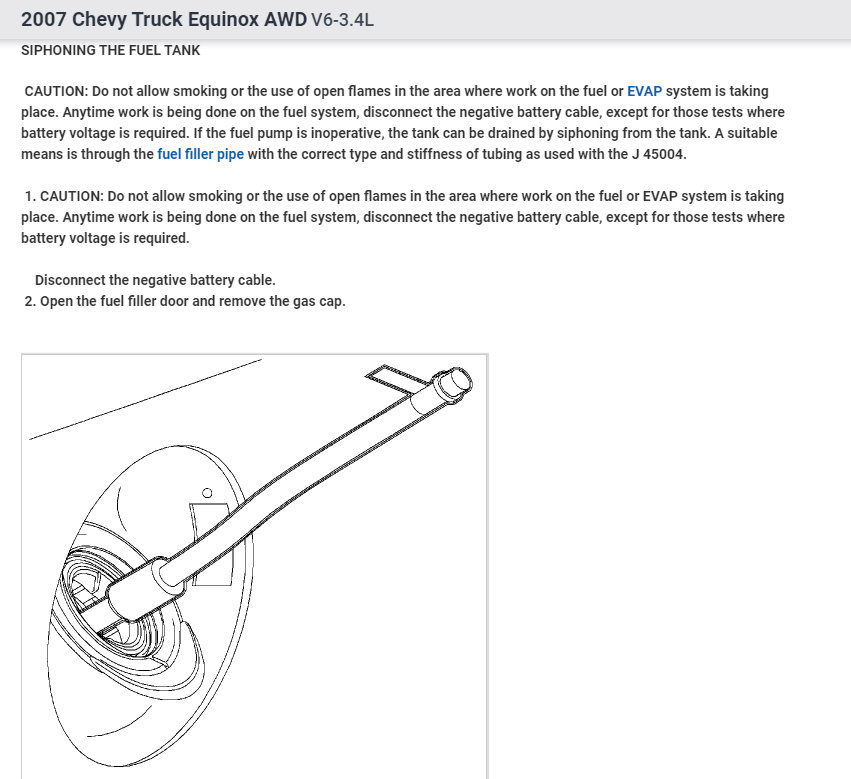 2007 Chevy Truck Equinox AWD V6-3.4L

SIPHONING THE FUEL TANK

CAUTION: Do not allow smoking or the use of open flames in the area where work on the fuel or EVAP system is taking place. Anytime work is being done on the fuel system, disconnect the negative battery cable, except for those tests where battery voltage is required. If the fuel pump is inoperative, the tank can be drained by siphoning from the tank. A suitable means is through the fuel filler pipe with the correct type and stiffness of tubing as used with the J 45004.

1. CAUTION: Do not allow smoking or the use of open flames in the area where work on the fuel or EVAP system is taking place. Anytime work is being done on the fuel system, disconnect the negative battery cable, except for those tests where battery voltage is required.

Disconnect the negative battery cable.
2. Open the fuel filler door and remove the gas cap.