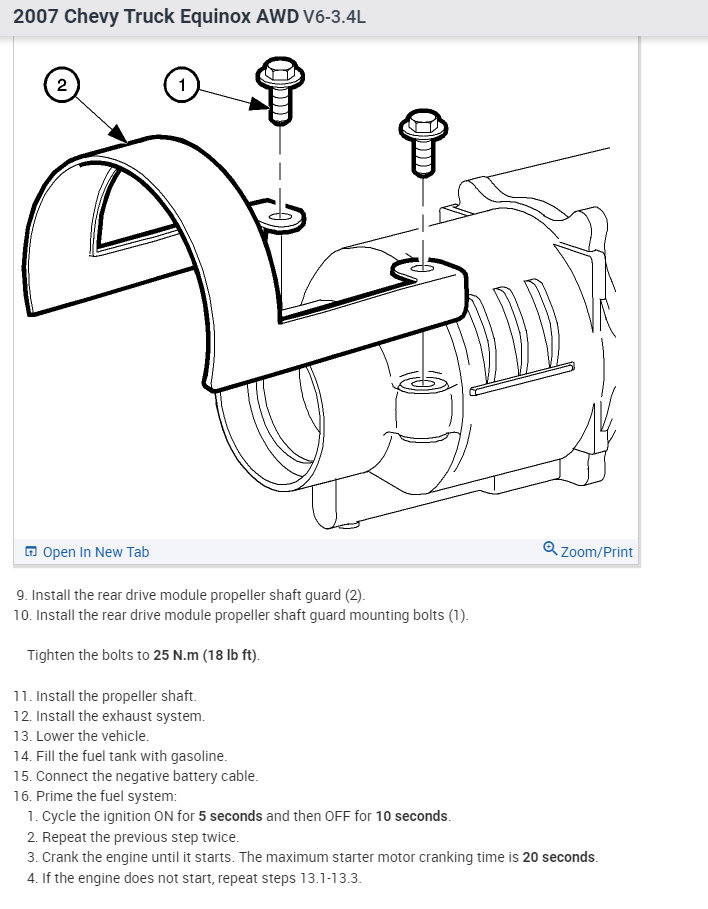 2007 Chevy Truck Equinox AWD V6-3.4L

2

1

Open In New Tab

Zoom/Print

9. Install the rear drive module propeller shaft guard (2).
10. Install the rear drive module propeller shaft guard mounting bolts (1).

Tighten the bolts to 25 N.m (18 lb ft).

11. Install the propeller shaft.
12. Install the exhaust system.
13. Lower the vehicle.
14. Fill the fuel tank with gasoline.
15. Connect the negative battery cable.
16. Prime the fuel system:
1. Cycle the ignition ON for 5 seconds and then OFF for 10 seconds.
2. Repeat the previous step twice.
3. Crank the engine until it starts. The maximum starter motor cranking time is 20 seconds.
4. If the engine does not start, repeat steps 13.1-13.3.