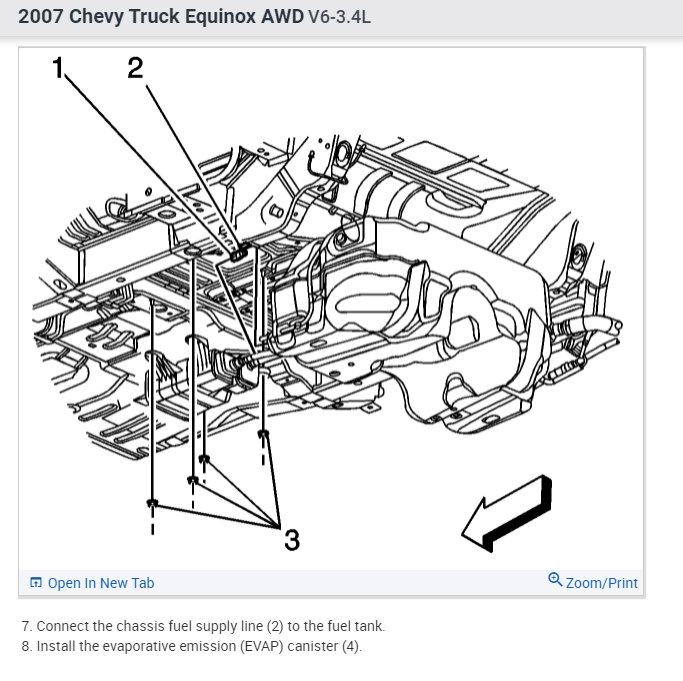 2007 Chevy Truck Equinox AWD V6-3.4L

1

2

3

Open In New Tab

Zoom/Print

7. Connect the chassis fuel supply line (2) to the fuel tank.

8. Install the evaporative emission (EVAP) canister (4).