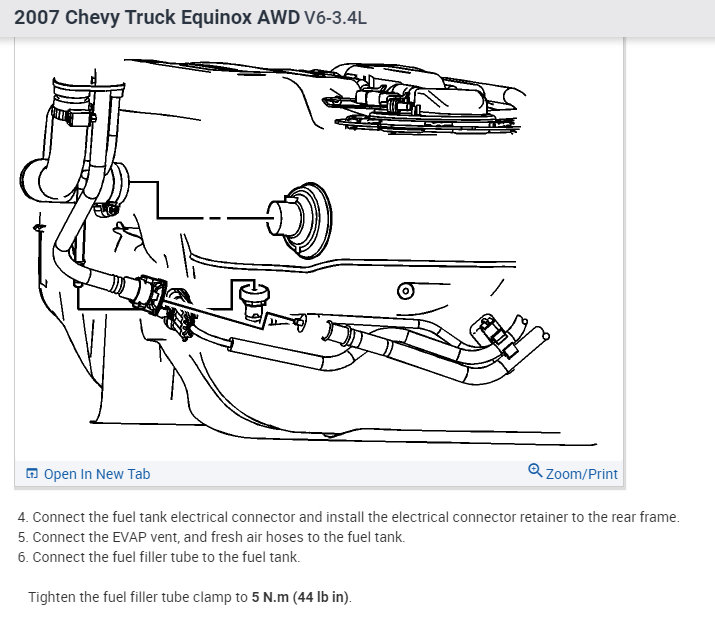 2007 Chevy Truck Equinox AWD V6-3.4L

Open In New Tab

Zoom/Print

4. Connect the fuel tank electrical connector and install the electrical connector retainer to the rear frame.
5. Connect the EVAP vent, and fresh air hoses to the fuel tank.
6. Connect the fuel filler tube to the fuel tank.

Tighten the fuel filler tube clamp to 5 N.m (44 lb in).