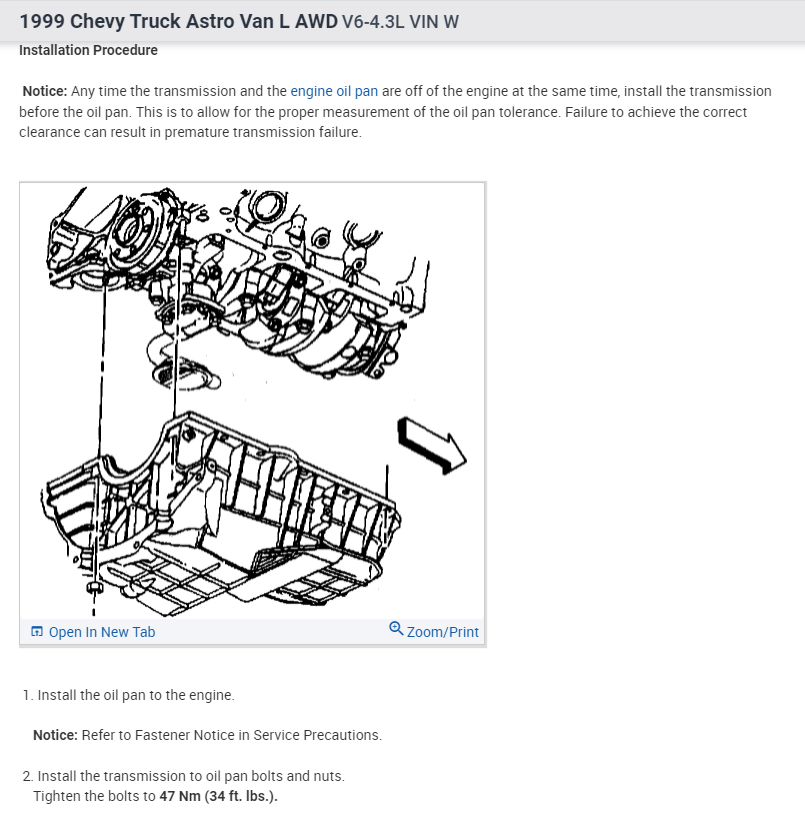 1999 Chevy Truck Astro Van L AWD V6-4.3L VIN W

Installation Procedure

Notice: Any time the transmission and the engine oil pan are off of the engine at the same time, install the transmission before the oil pan. This is to allow for the proper measurement of the oil pan tolerance. Failure to achieve the correct clearance can result in premature transmission failure.

Open In New Tab

Zoom/Print

1. Install the oil pan to the engine.

Notice: Refer to Fastener Notice in Service Precautions.

2. Install the transmission to oil pan bolts and nuts.
Tighten the bolts to 47 Nm (34 ft. lbs.).