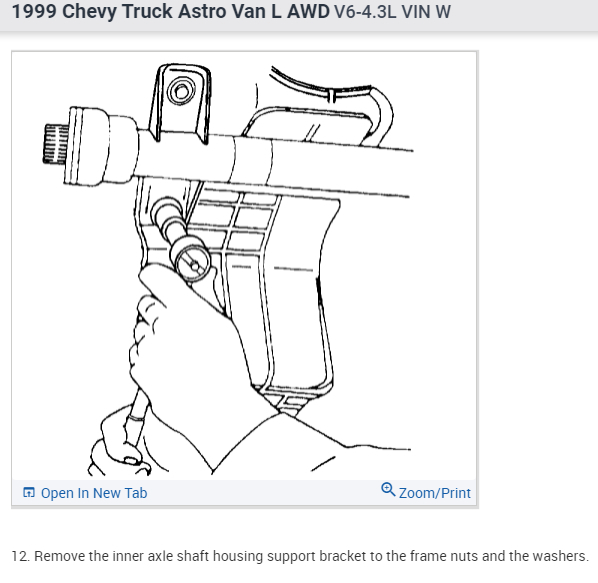 1999 Chevy Truck Astro Van L AWD V6-4.3L VIN W

Open In New Tab

Zoom/Print

12. Remove the inner axle shaft housing support bracket to the frame nuts and the washers.