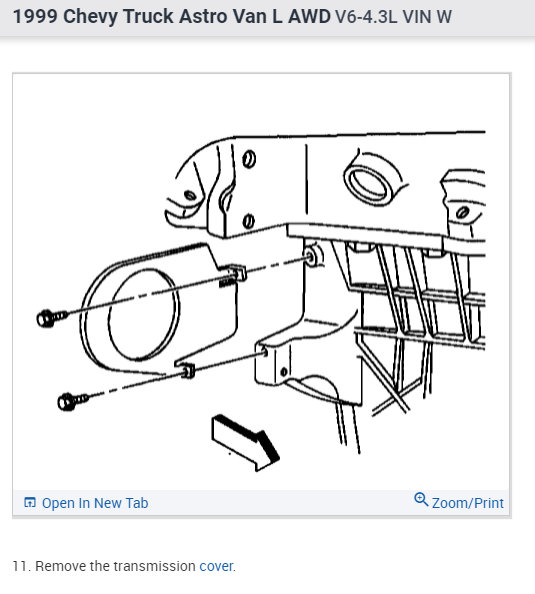 1999 Chevy Truck Astro Van L AWD V6-4.3L VIN W

Open In New Tab

Zoom/Print

11. Remove the transmission cover.