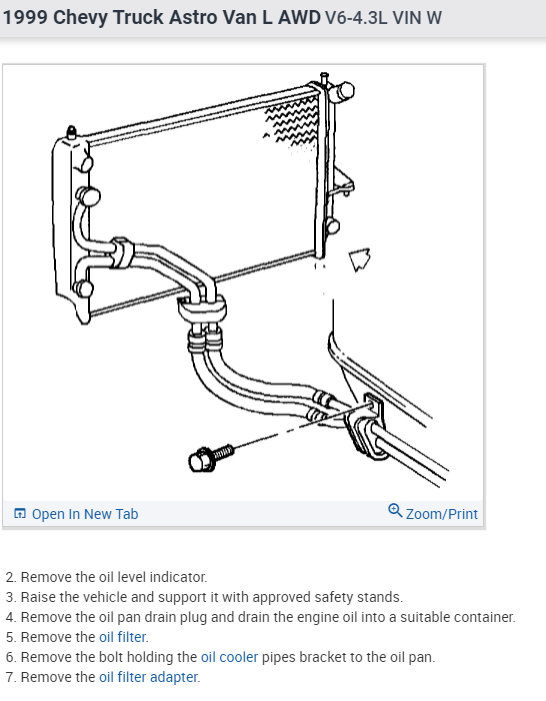 1999 Chevy Truck Astro Van L AWD V6-4.3L VIN W

Open In New Tab

Zoom/Print

2. Remove the oil level indicator.
3. Raise the vehicle and support it with approved safety stands.
4. Remove the oil pan drain plug and drain the engine oil into a suitable container.
5. Remove the oil filter.
6. Remove the bolt holding the oil cooler pipes bracket to the oil pan.
7. Remove the oil filter adapter.