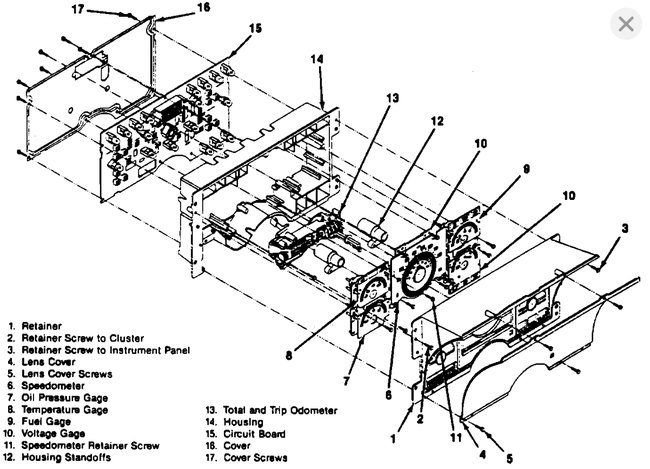 17
16
15
14
13
12
10
9
10
3
8
7
6
2
1
11
4
5

1. Retainer
2. Retainer Screw to Cluster
3. Retainer Screw to Instrument Panel
4. Lens Cover
5. Lens Cover Screws
6. Speedometer
7. Oil Pressure Gage
8. Temperature Gage
9. Fuel Gage
10. Voltage Gage
11. Speedometer Retainer Screw
12. Housing Standoffs
13. Total and Trip Odometer
14. Housing
15. Circuit Board
16. Cover
17. Cover Screws