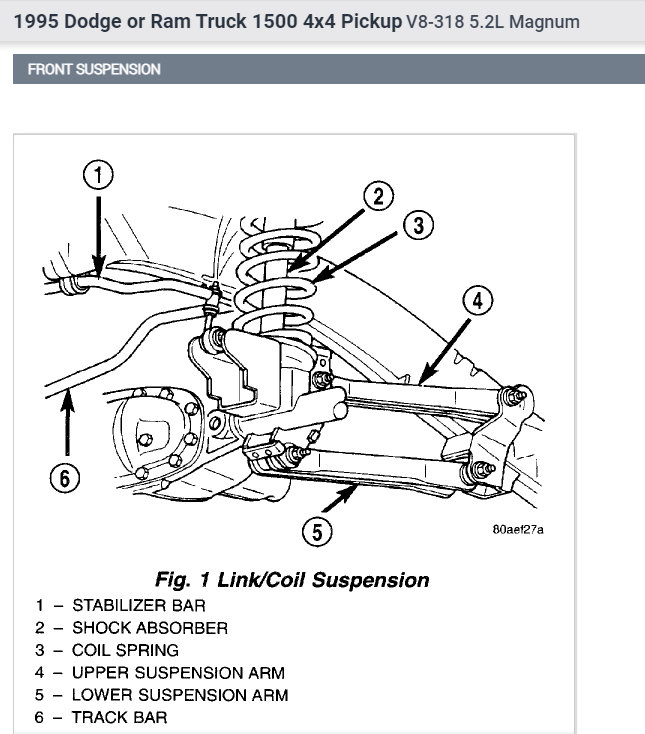 1995 Dodge or Ram Truck 1500 4x4 Pickup V8-318 5.2L Magnum

FRONT SUSPENSION

1

2

3

4

6

5

80aef27a

Fig. 1 Link/Coil Suspension

1 – STABILIZER BAR
2 – SHOCK ABSORBER
3 – COIL SPRING
4 – UPPER SUSPENSION ARM
5 – LOWER SUSPENSION ARM
6 – TRACK BAR