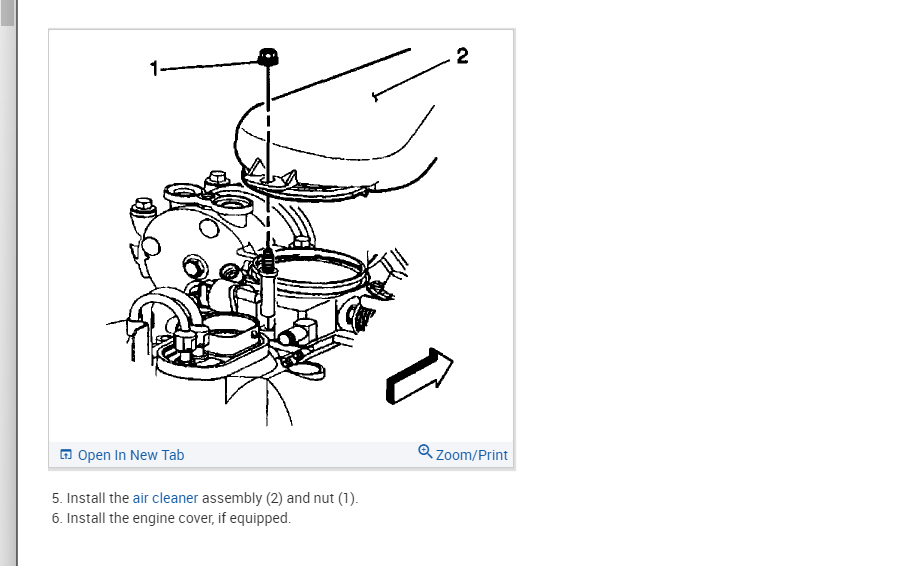 1
2

Open In New Tab
Zoom/Print

5. Install the air cleaner assembly (2) and nut (1).
6. Install the engine cover, if equipped.