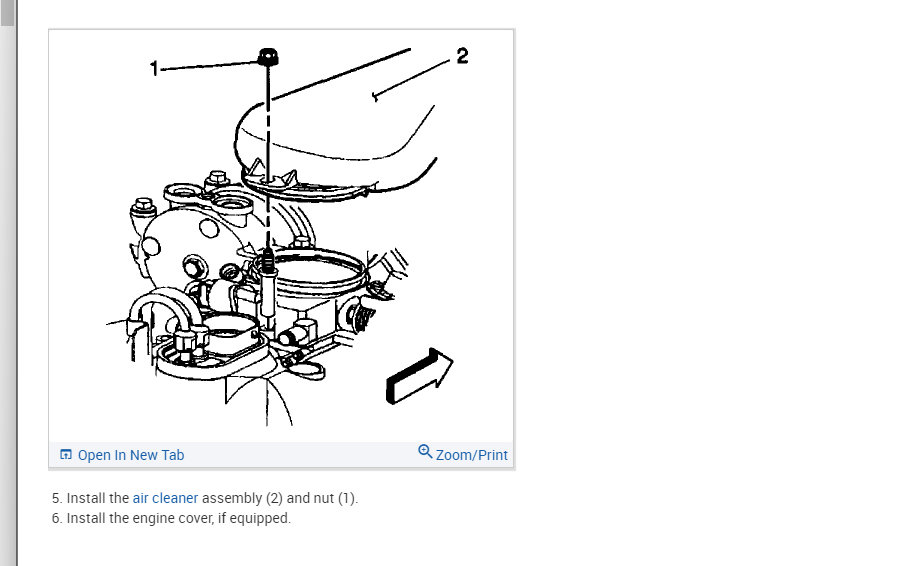 1
2

Open In New Tab
Zoom/Print

5. Install the air cleaner assembly (2) and nut (1).
6. Install the engine cover, if equipped.