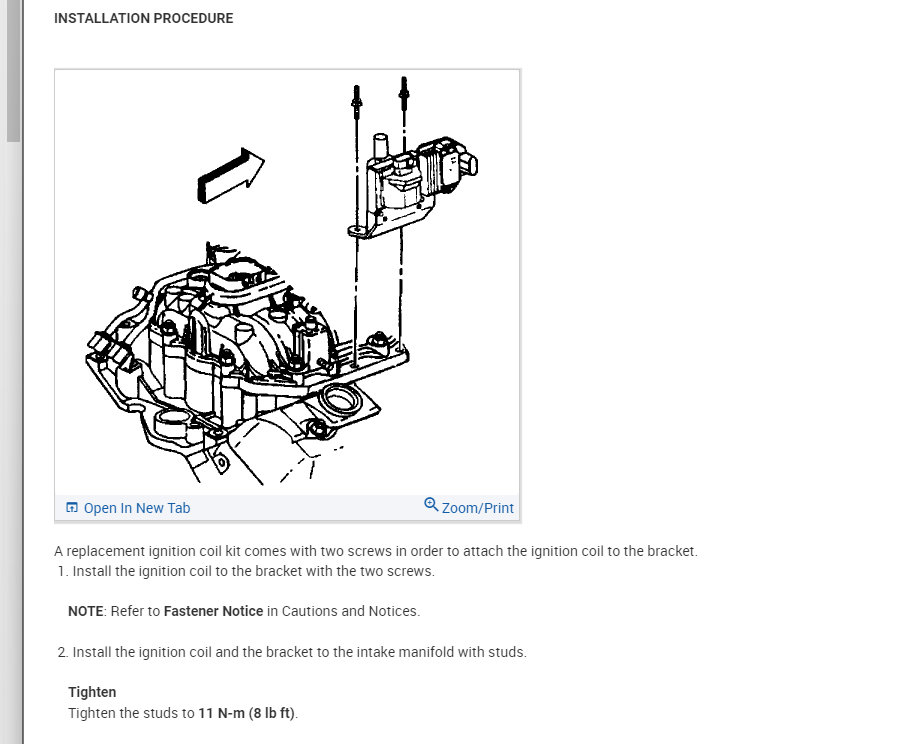 INSTALLATION PROCEDURE

Open In New Tab

Zoom/Print

A replacement ignition coil kit comes with two screws in order to attach the ignition coil to the bracket.

1. Install the ignition coil to the bracket with the two screws.

NOTE: Refer to Fastener Notice in Cautions and Notices.

2. Install the ignition coil and the bracket to the intake manifold with studs.

Tighten
Tighten the studs to 11 N-m (8 lb ft).