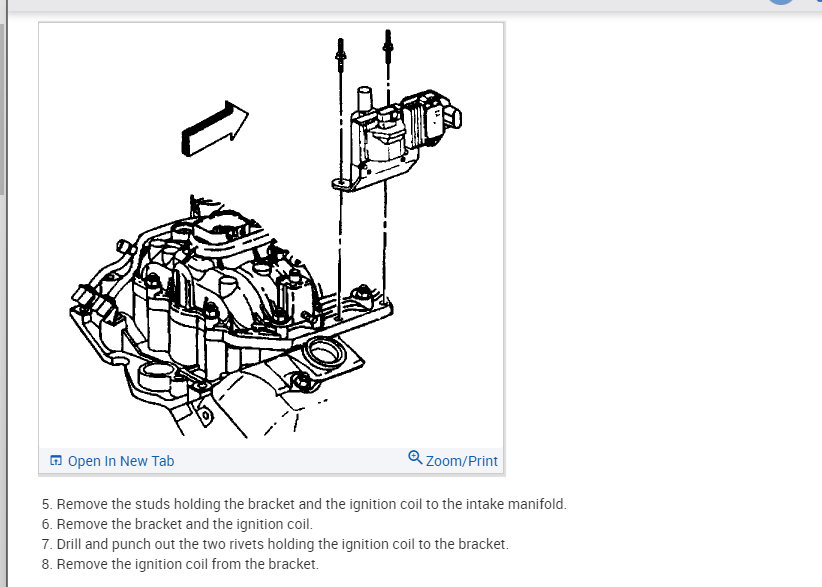 Open In New Tab

Zoom/Print

5. Remove the studs holding the bracket and the ignition coil to the intake manifold.
6. Remove the bracket and the ignition coil.
7. Drill and punch out the two rivets holding the ignition coil to the bracket.
8. Remove the ignition coil from the bracket.