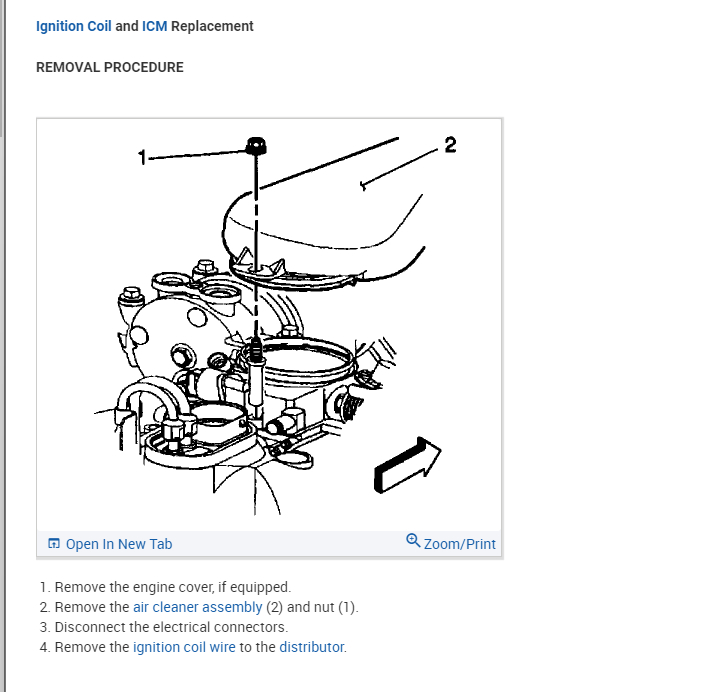 Ignition Coil and ICM Replacement

REMOVAL PROCEDURE

1

2

Open In New Tab

Zoom/Print

1. Remove the engine cover, if equipped.
2. Remove the air cleaner assembly (2) and nut (1).
3. Disconnect the electrical connectors.
4. Remove the ignition coil wire to the distributor.