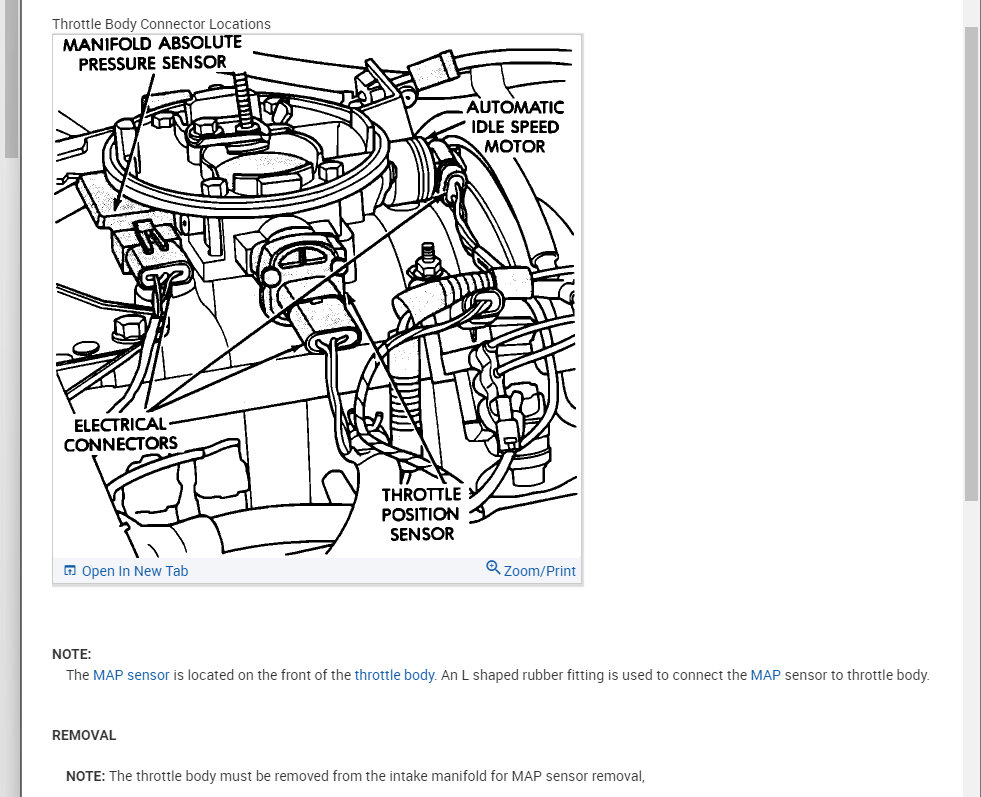 Throttle Body Connector Locations

MANIFOLD ABSOLUTE PRESSURE SENSOR

AUTOMATIC IDLE SPEED MOTOR

ELECTRICAL CONNECTORS

THROTTLE POSITION SENSOR

Open In New Tab

Zoom/Print

NOTE:

The MAP sensor is located on the front of the throttle body. An L shaped rubber fitting is used to connect the MAP sensor to throttle body.

REMOVAL

NOTE: The throttle body must be removed from the intake manifold for MAP sensor removal,