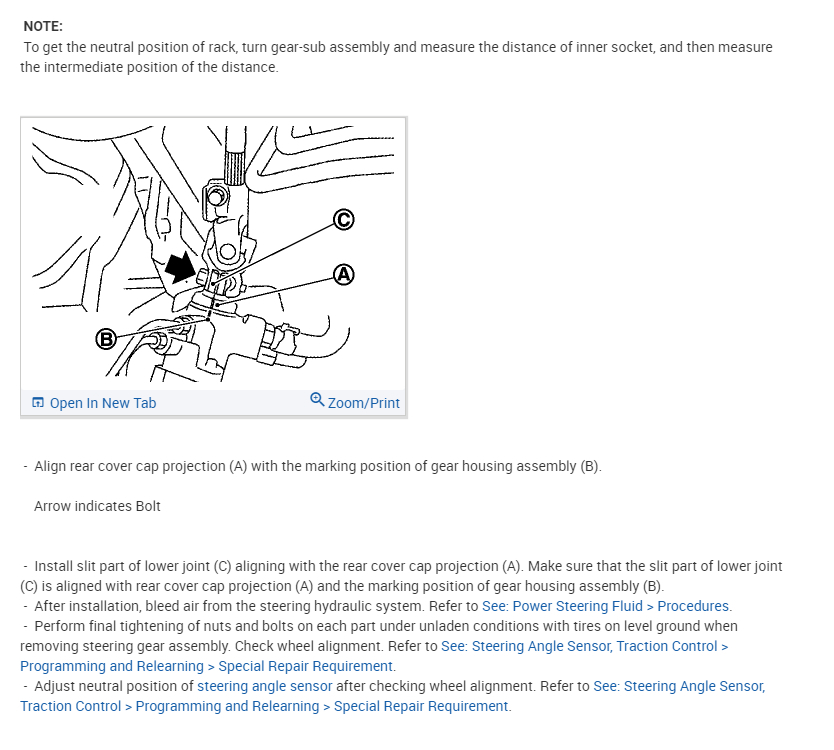 NOTE:
To get the neutral position of rack, turn gear-sub assembly and measure the distance of inner socket, and then measure the intermediate position of the distance.

C
A
B

Open In New Tab
Zoom/Print

- Align rear cover cap projection (A) with the marking position of gear housing assembly (B).

Arrow indicates Bolt

- Install slit part of lower joint (C) aligning with the rear cover cap projection (A). Make sure that the slit part of lower joint (C) is aligned with rear cover cap projection (A) and the marking position of gear housing assembly (B).
- After installation, bleed air from the steering hydraulic system. Refer to See: Power Steering Fluid > Procedures.
- Perform final tightening of nuts and bolts on each part under unladen conditions with tires on level ground when removing steering gear assembly. Check wheel alignment. Refer to See: Steering Angle Sensor, Traction Control > Programming and Relearning > Special Repair Requirement.
- Adjust neutral position of steering angle sensor after checking wheel alignment. Refer to See: Steering Angle Sensor, Traction Control > Programming and Relearning > Special Repair Requirement.