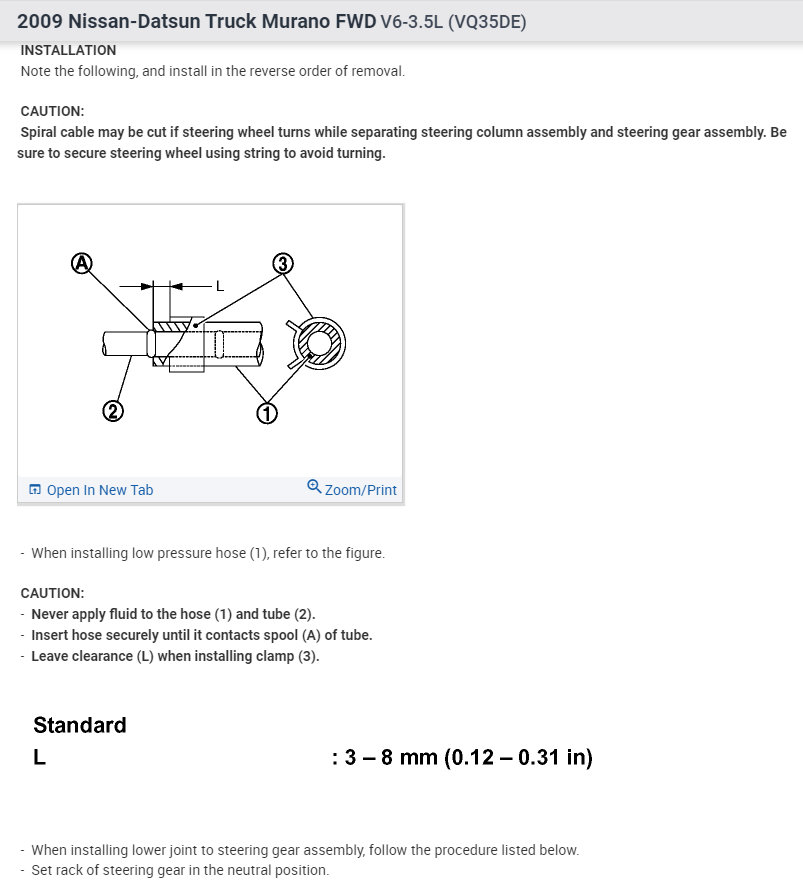 2009 Nissan-Datsun Truck Murano FWD V6-3.5L (VQ35DE)

INSTALLATION
Note the following, and install in the reverse order of removal.

CAUTION:
Spiral cable may be cut if steering wheel turns while separating steering column assembly and steering gear assembly. Be sure to secure steering wheel using string to avoid turning.

A
L
3
2
1

Open In New Tab
Zoom/Print

- When installing low pressure hose (1), refer to the figure.

CAUTION:
- Never apply fluid to the hose (1) and tube (2).
- Insert hose securely until it contacts spool (A) of tube.
- Leave clearance (L) when installing clamp (3).

Standard
L : 3 – 8 mm (0.12 – 0.31 in)

- When installing lower joint to steering gear assembly, follow the procedure listed below.
- Set rack of steering gear in the neutral position.