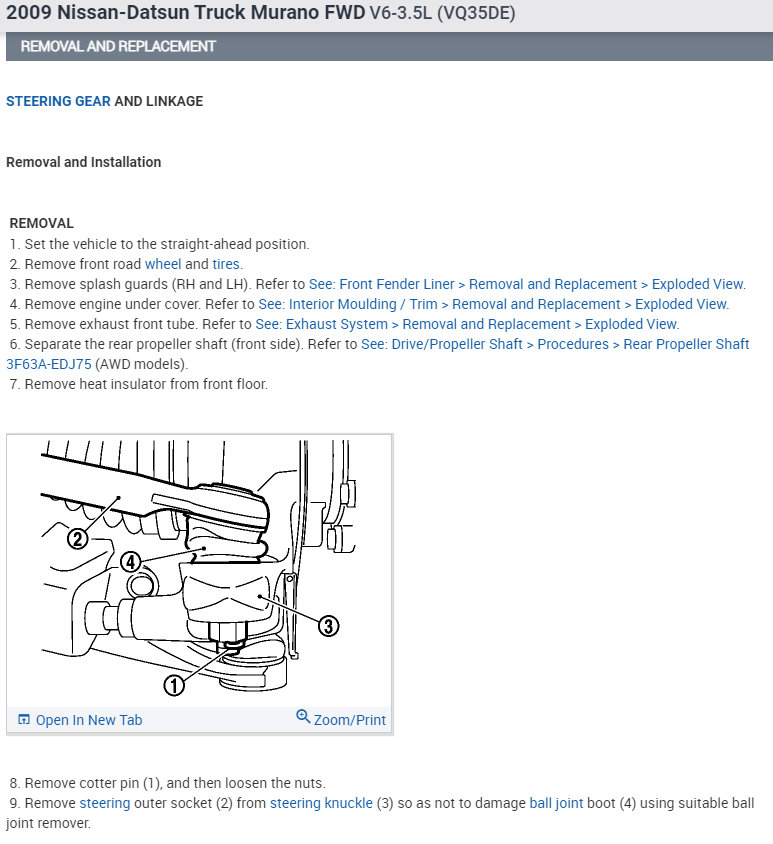 2009 Nissan-Datsun Truck Murano FWD V6-3.5L (VQ35DE)

REMOVAL AND REPLACEMENT

STEERING GEAR AND LINKAGE

Removal and Installation

REMOVAL
1. Set the vehicle to the straight-ahead position.
2. Remove front road wheel and tires.
3. Remove splash guards (RH and LH). Refer to See: Front Fender Liner > Removal and Replacement > Exploded View.
4. Remove engine under cover. Refer to See: Interior Moulding / Trim > Removal and Replacement > Exploded View.
5. Remove exhaust front tube. Refer to See: Exhaust System > Removal and Replacement > Exploded View.
6. Separate the rear propeller shaft (front side). Refer to See: Drive/Propeller Shaft > Procedures > Rear Propeller Shaft 3F63A-EDJ75 (AWD models).
7. Remove heat insulator from front floor.

2
4
3
1

Open In New Tab
Zoom/Print

8. Remove cotter pin (1), and then loosen the nuts.
9. Remove steering outer socket (2) from steering knuckle (3) so as not to damage ball joint boot (4) using suitable ball joint remover.