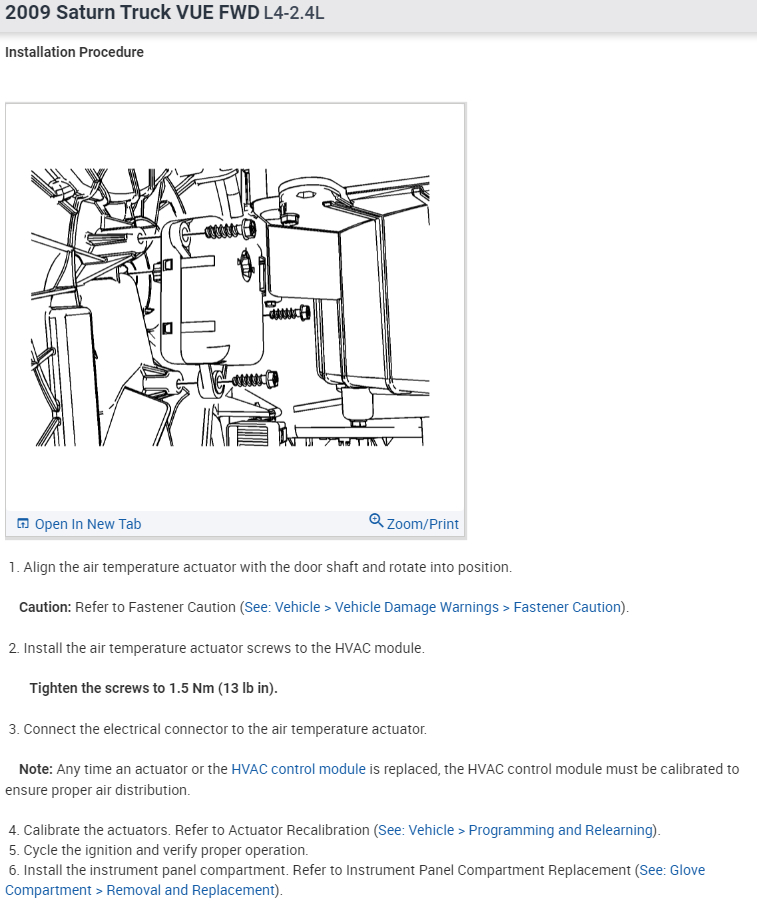 2009 Saturn Truck VUE FWD L4-2.4L

Installation Procedure

Open In New Tab

Zoom/Print

1. Align the air temperature actuator with the door shaft and rotate into position.

Caution: Refer to Fastener Caution (See: Vehicle > Vehicle Damage Warnings > Fastener Caution).

2. Install the air temperature actuator screws to the HVAC module.

Tighten the screws to 1.5 Nm (13 lb in).

3. Connect the electrical connector to the air temperature actuator.

Note: Any time an actuator or the HVAC control module is replaced, the HVAC control module must be calibrated to ensure proper air distribution.

4. Calibrate the actuators. Refer to Actuator Recalibration (See: Vehicle > Programming and Relearning).
5. Cycle the ignition and verify proper operation.
6. Install the instrument panel compartment. Refer to Instrument Panel Compartment Replacement (See: Glove Compartment > Removal and Replacement).