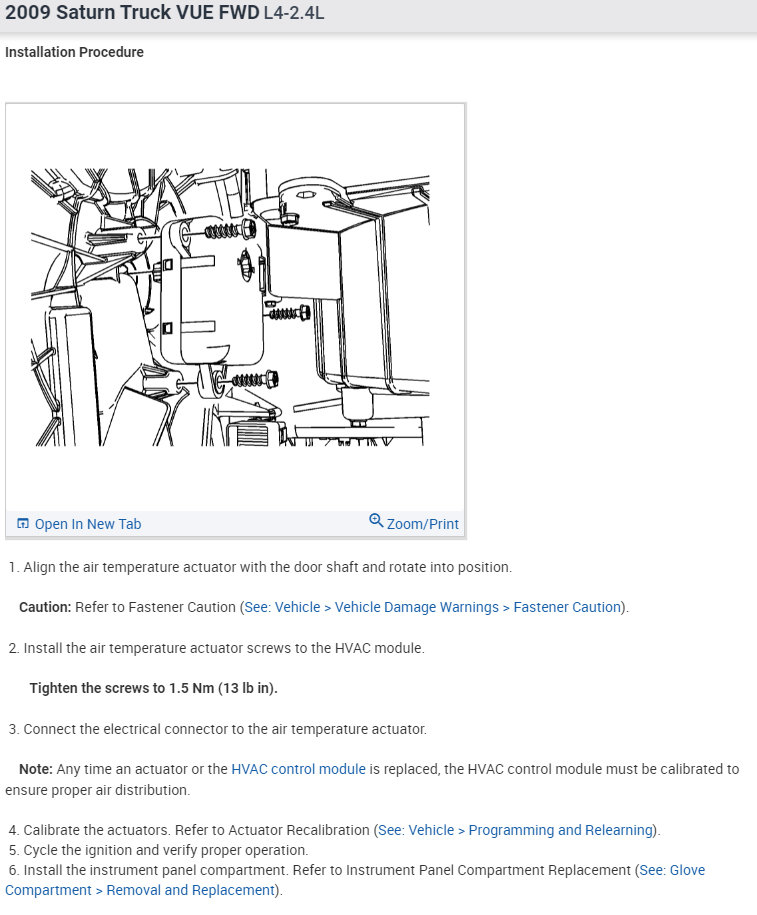 2009 Saturn Truck VUE FWD L4-2.4L

Installation Procedure

Open In New Tab

Zoom/Print

1. Align the air temperature actuator with the door shaft and rotate into position.

Caution: Refer to Fastener Caution (See: Vehicle > Vehicle Damage Warnings > Fastener Caution).

2. Install the air temperature actuator screws to the HVAC module.

Tighten the screws to 1.5 Nm (13 lb in).

3. Connect the electrical connector to the air temperature actuator.

Note: Any time an actuator or the HVAC control module is replaced, the HVAC control module must be calibrated to ensure proper air distribution.

4. Calibrate the actuators. Refer to Actuator Recalibration (See: Vehicle > Programming and Relearning).
5. Cycle the ignition and verify proper operation.
6. Install the instrument panel compartment. Refer to Instrument Panel Compartment Replacement (See: Glove Compartment > Removal and Replacement).