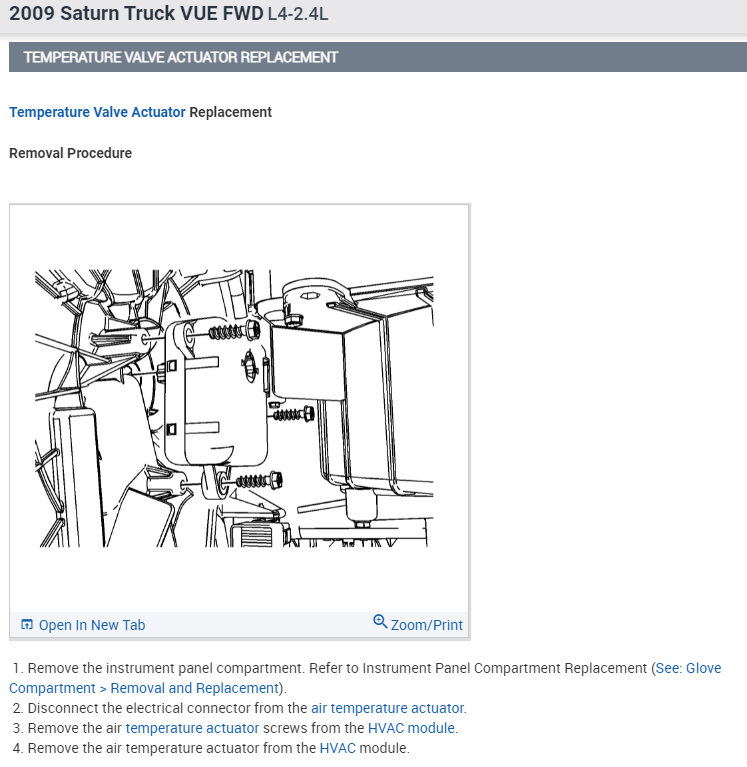 2009 Saturn Truck VUE FWD L4-2.4L

TEMPERATURE VALVE ACTUATOR REPLACEMENT

Temperature Valve Actuator Replacement

Removal Procedure

Open In New Tab

Zoom/Print

1. Remove the instrument panel compartment. Refer to Instrument Panel Compartment Replacement (See: Glove Compartment > Removal and Replacement).
2. Disconnect the electrical connector from the air temperature actuator.
3. Remove the air temperature actuator screws from the HVAC module.
4. Remove the air temperature actuator from the HVAC module.