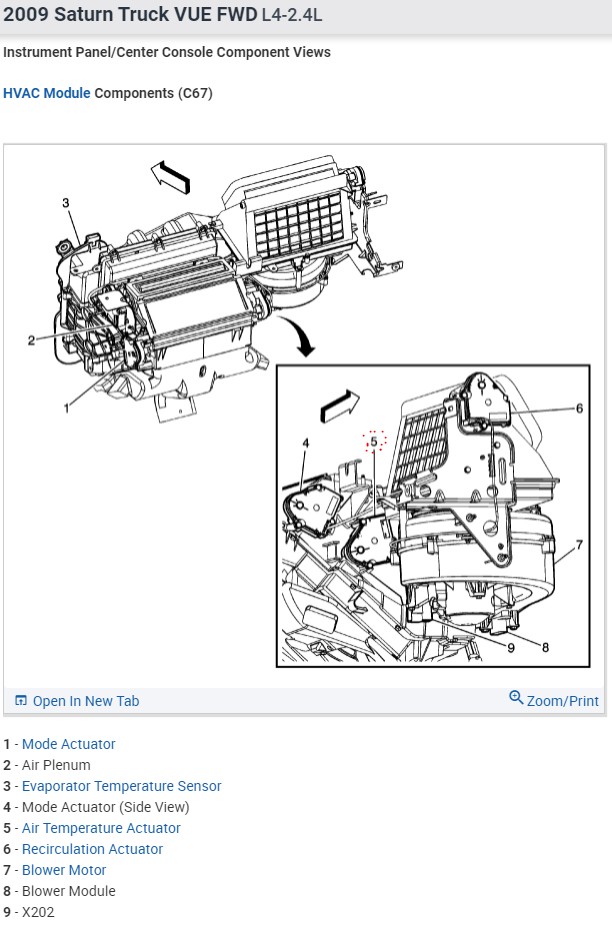 2009 Saturn Truck VUE FWD L4-2.4L

Instrument Panel/Center Console Component Views

HVAC Module Components (C67)

3

2

1

4

5

6

7

9

8

Open In New Tab

Zoom/Print

1 - Mode Actuator
2 - Air Plenum
3 - Evaporator Temperature Sensor
4 - Mode Actuator (Side View)
5 - Air Temperature Actuator
6 - Recirculation Actuator
7 - Blower Motor
8 - Blower Module
9 - X202