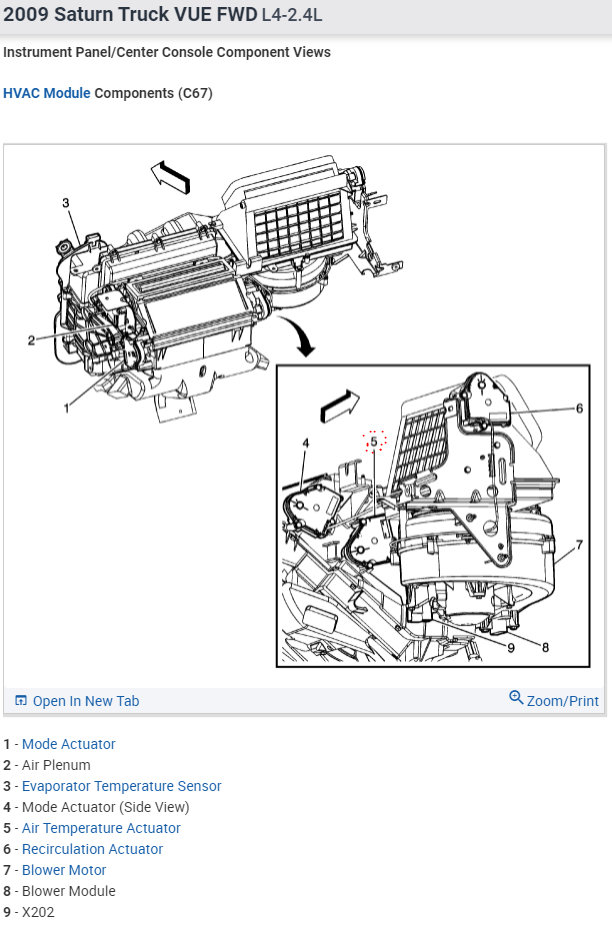 2009 Saturn Truck VUE FWD L4-2.4L

Instrument Panel/Center Console Component Views

HVAC Module Components (C67)

3
2
1
4
5
6
7
9
8

Open In New Tab
Zoom/Print

1 - Mode Actuator
2 - Air Plenum
3 - Evaporator Temperature Sensor
4 - Mode Actuator (Side View)
5 - Air Temperature Actuator
6 - Recirculation Actuator
7 - Blower Motor
8 - Blower Module
9 - X202