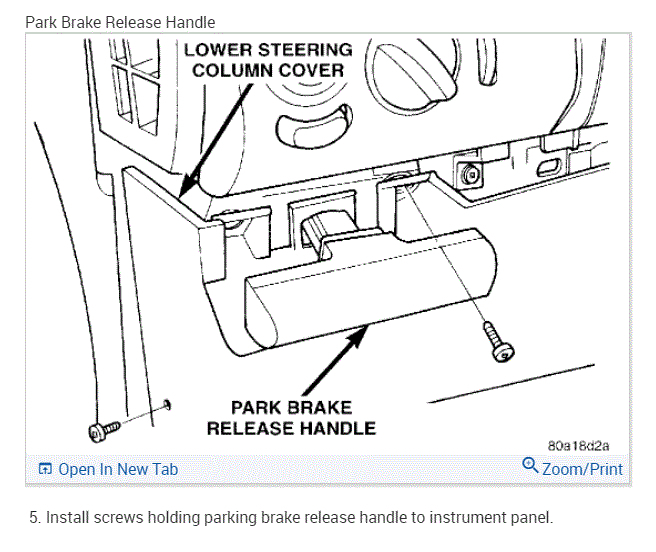 Park Brake Release Handle

LOWER STEERING COLUMN COVER

PARK BRAKE RELEASE HANDLE

80a18d2a

Open In New Tab

Zoom/Print

5. Install screws holding parking brake release handle to instrument panel.